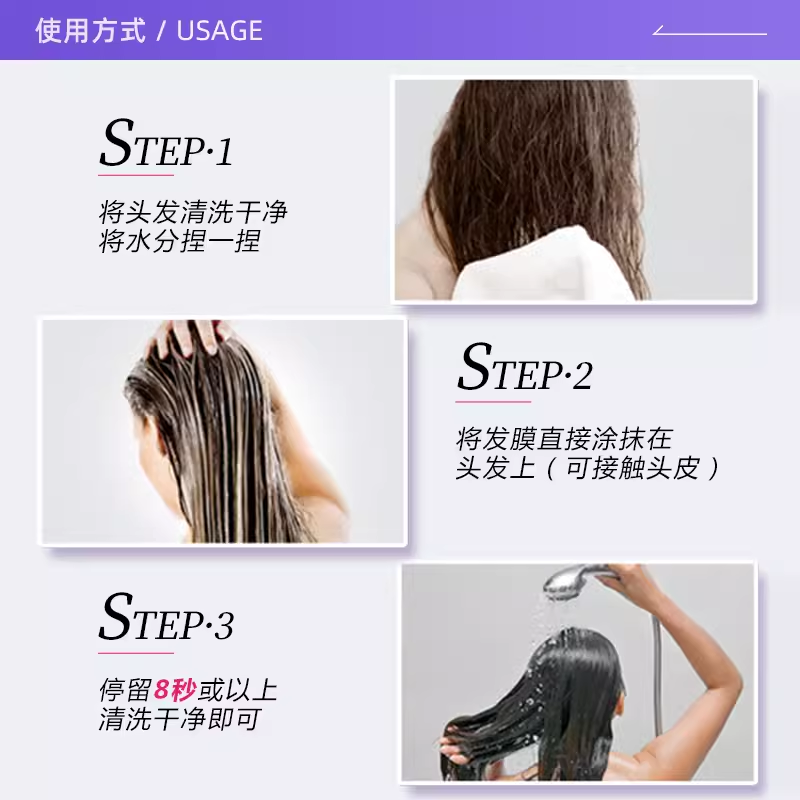 使用方式 / USAGE

STEP·1

将头发清洗干净
将水分捏一捏

STEP·2

将发膜直接涂抹在
头发上（可接触头皮）

STEP·3

停留8秒或以上
清洗干净即可