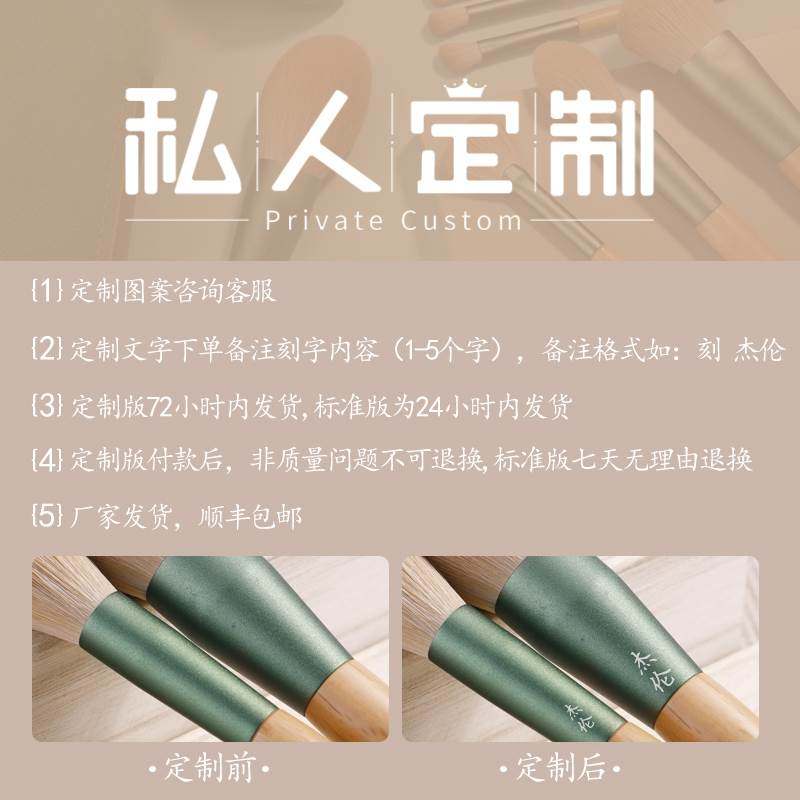 私人定制

Private Custom

{1} 定制图案咨询客服

{2} 定制文字下单备注刻字内容（1-5个字），备注格式如：刻 杰伦

{3} 定制版72小时内发货，标准版为24小时内发货

{4} 定制版付款后，非质量问题不可退换，标准版七天无理由退换

{5} 厂家发货，顺丰包邮

杰伦

杰伦

·定制前·

·定制后·