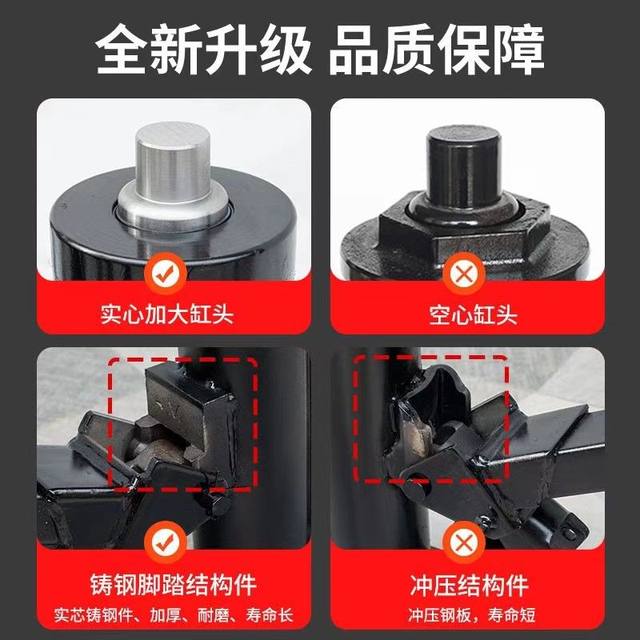 全新升级 品质保障

实心加大缸头

空心缸头

铸钢脚踏结构件

实芯铸钢件、加厚、耐磨、寿命长

冲压结构件

冲压钢板，寿命短