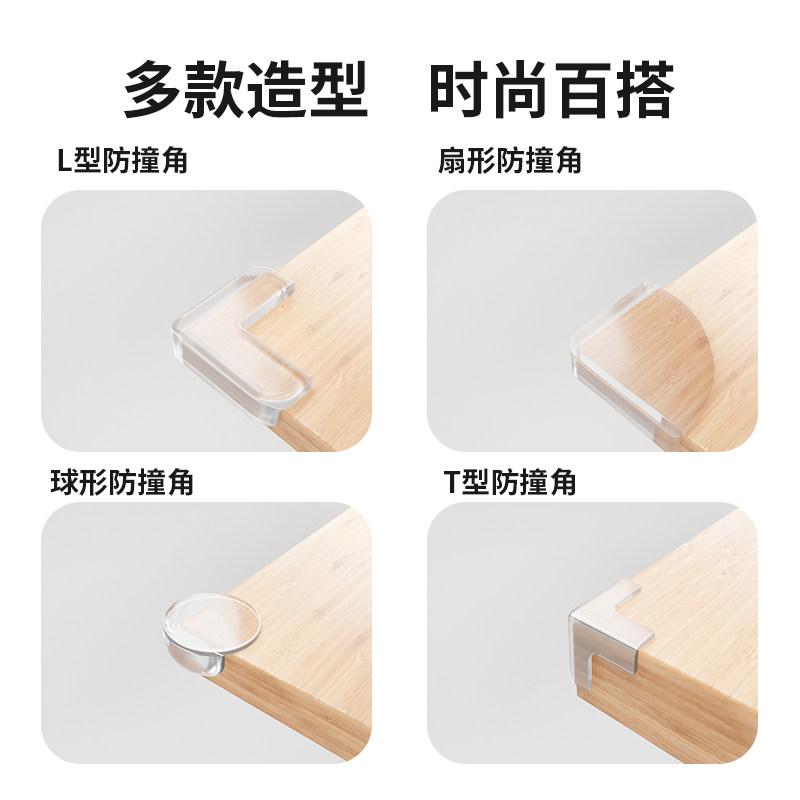 多款造型　时尚百搭

L型防撞角

扇形防撞角

球形防撞角

T型防撞角