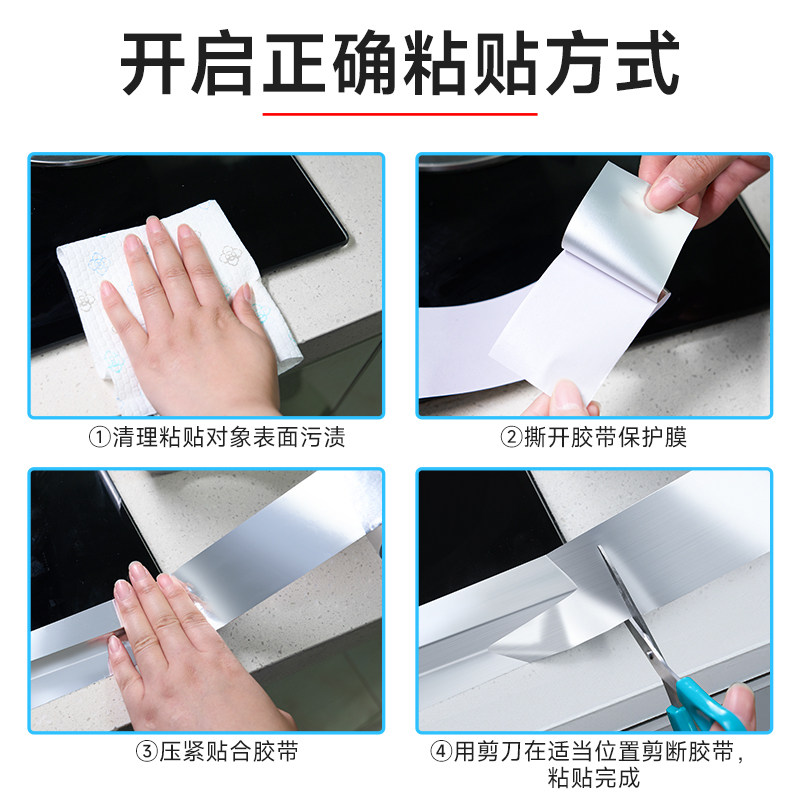 开启正确粘贴方式

①清理粘贴对象表面污渍

②撕开胶带保护膜

③压紧贴合胶带

④用剪刀在适当位置剪断胶带，粘贴完成