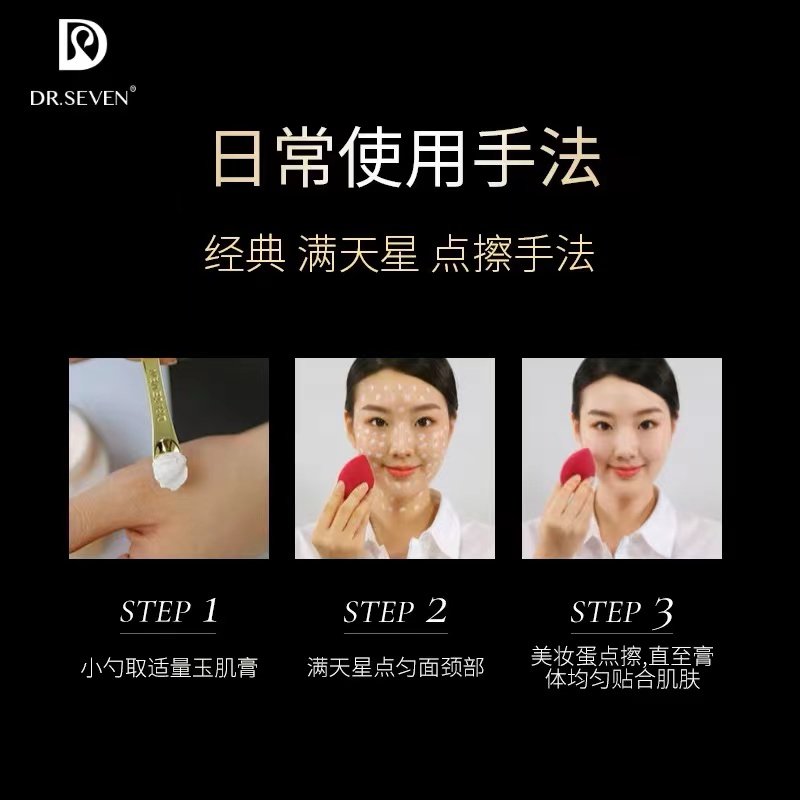 DR.SEVEN®

日常使用手法

经典 满天星 点擦手法

STEP 1
小勺取适量玉肌膏

STEP 2
满天星点匀面颈部

STEP 3
美妆蛋点擦,直至膏体均匀贴合肌肤