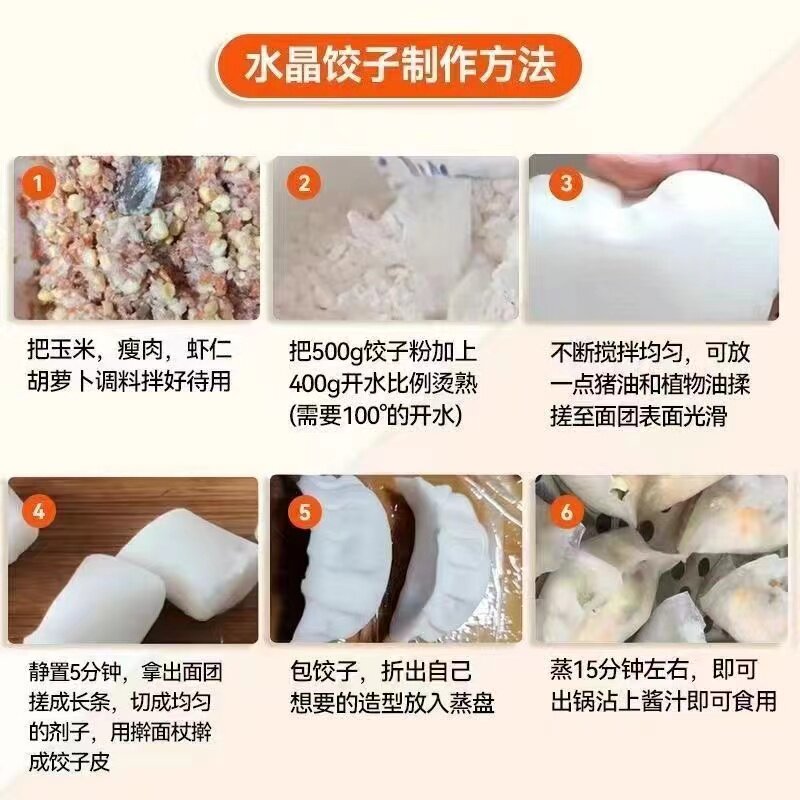 水晶饺子制作方法

1

把玉米，瘦肉，虾仁胡萝卜调料拌好待用

2

把500g饺子粉加上400g开水比例烫熟(需要100°的开水)

3

不断搅拌均匀，可放一点猪油和植物油揉搓至面团表面光滑

4

静置5分钟，拿出面团搓成长条，切成均匀的剂子，用擀面杖擀成饺子皮

5

包饺子，折出自己想要的造型放入蒸盘

6

蒸15分钟左右，即可出锅沾上酱汁即可食用