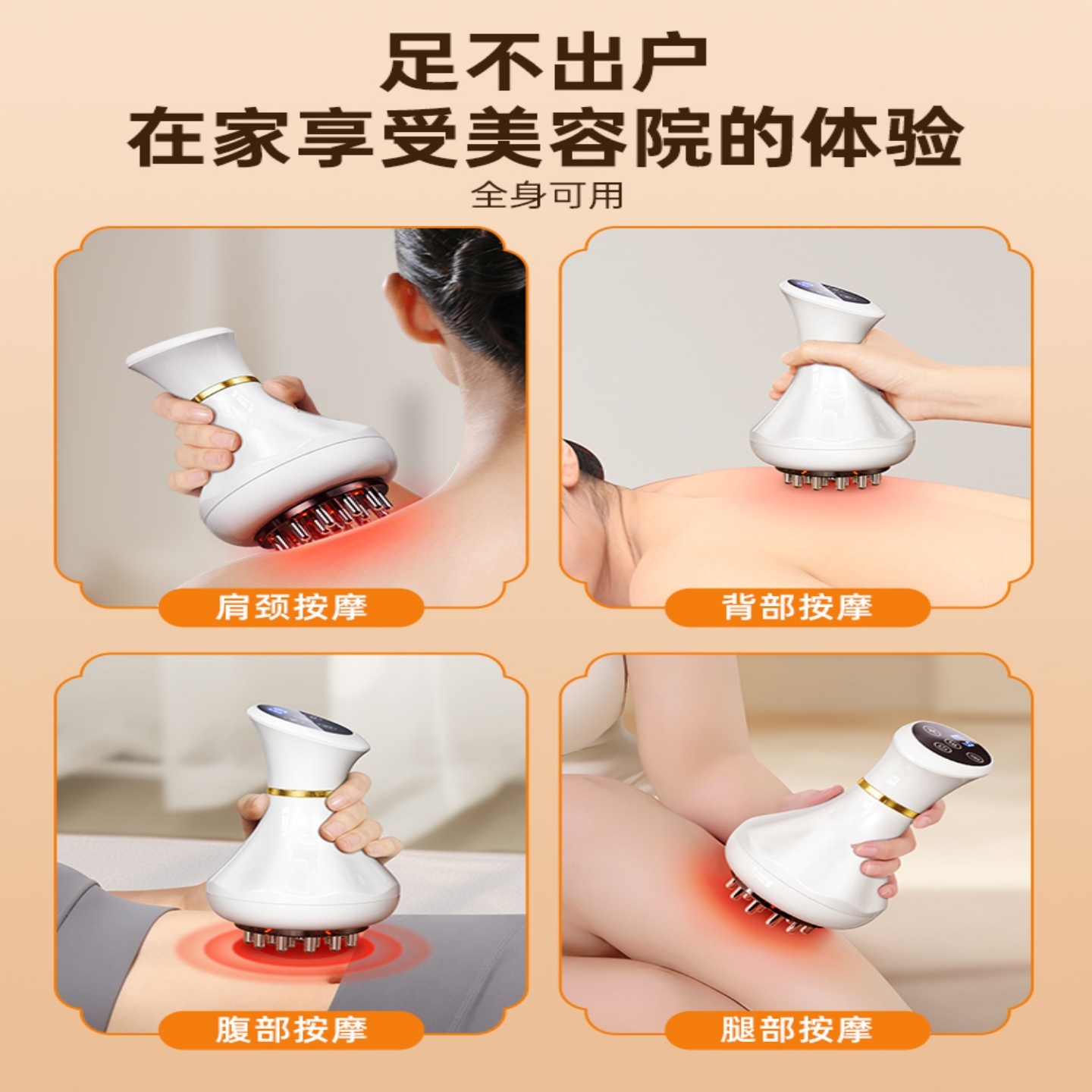 足不出户
在家享受美容院的体验
全身可用

肩颈按摩

背部按摩

腹部按摩

腿部按摩