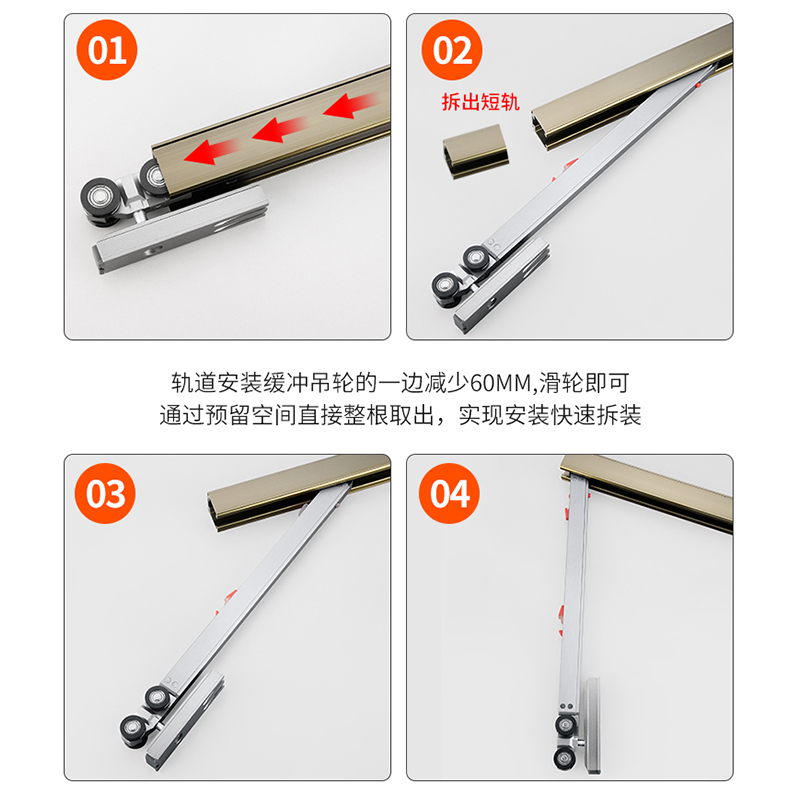 01

02

拆出短轨

轨道安装缓冲吊轮的一边减少60MM,滑轮即可通过预留空间直接整根取出，实现安装快速拆装

03

04