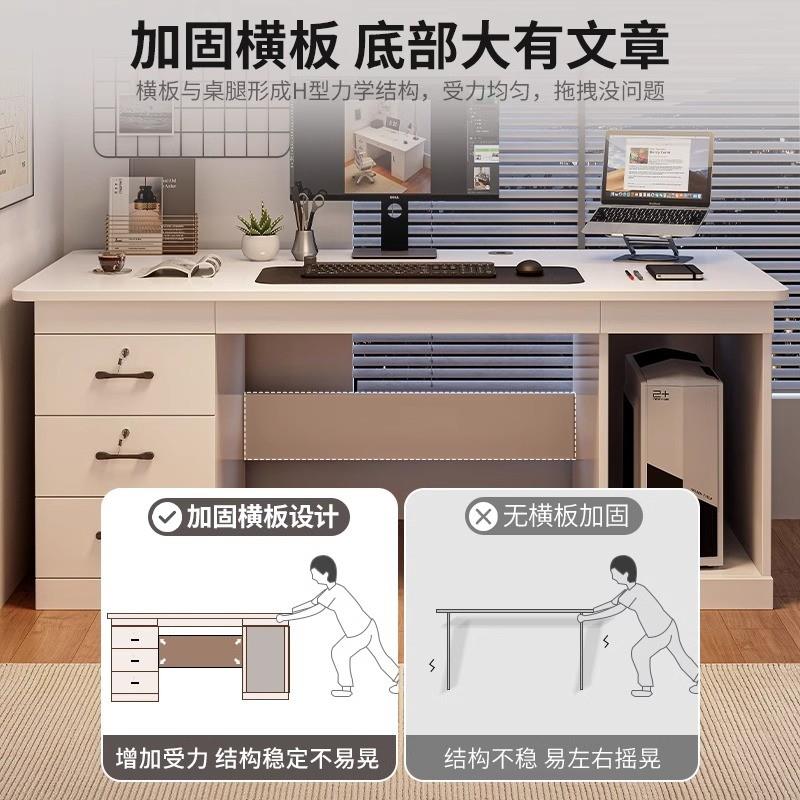 加固横板 底部大有文章

横板与桌腿形成H型力学结构，受力均匀，拖拽没问题

加固横板设计

增加受力 结构稳定不易晃

无横板加固

结构不稳 易左右摇晃