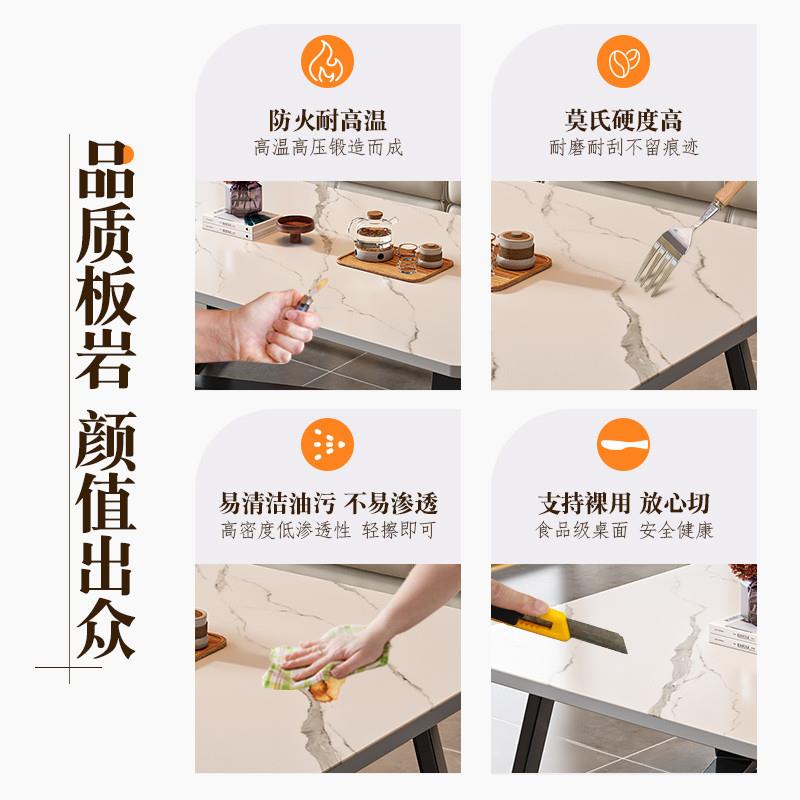 品质板岩 颜值出众

防火耐高温
高温高压锻造而成

莫氏硬度高
耐磨耐刮不留痕迹

易清洁油污 不易渗透
高密度低渗透性 轻擦即可

支持裸用 放心切
食品级桌面 安全健康