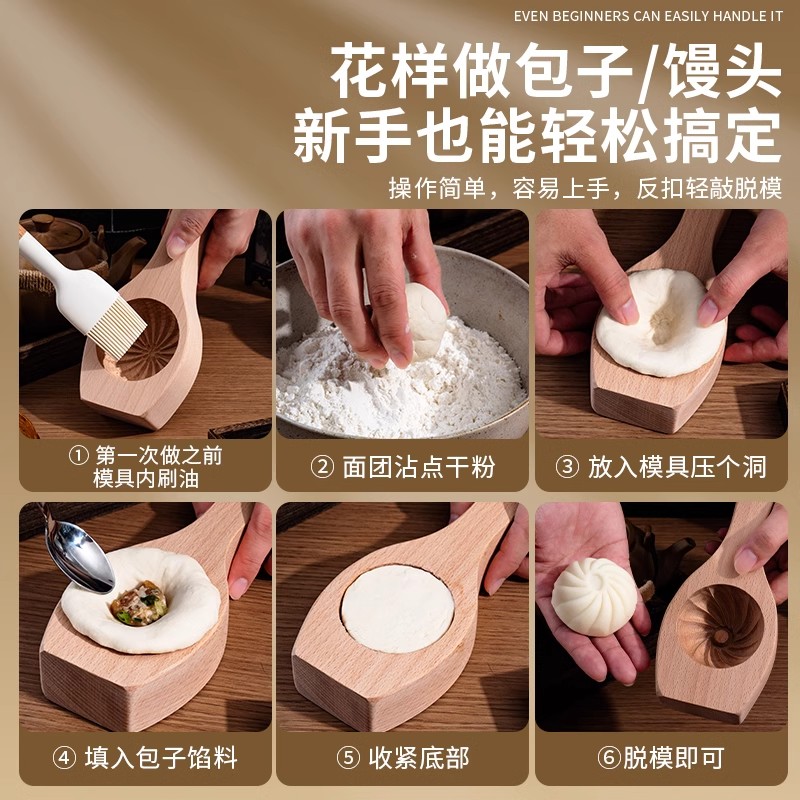 EVEN BEGINNERS CAN EASILY HANDLE IT

花样做包子/馒头
新手也能轻松搞定

操作简单，容易上手，反扣轻敲脱模

① 第一次做之前模具内刷油

② 面团沾点干粉

③ 放入模具压个洞

④ 填入包子馅料

⑤ 收紧底部

⑥脱模即可