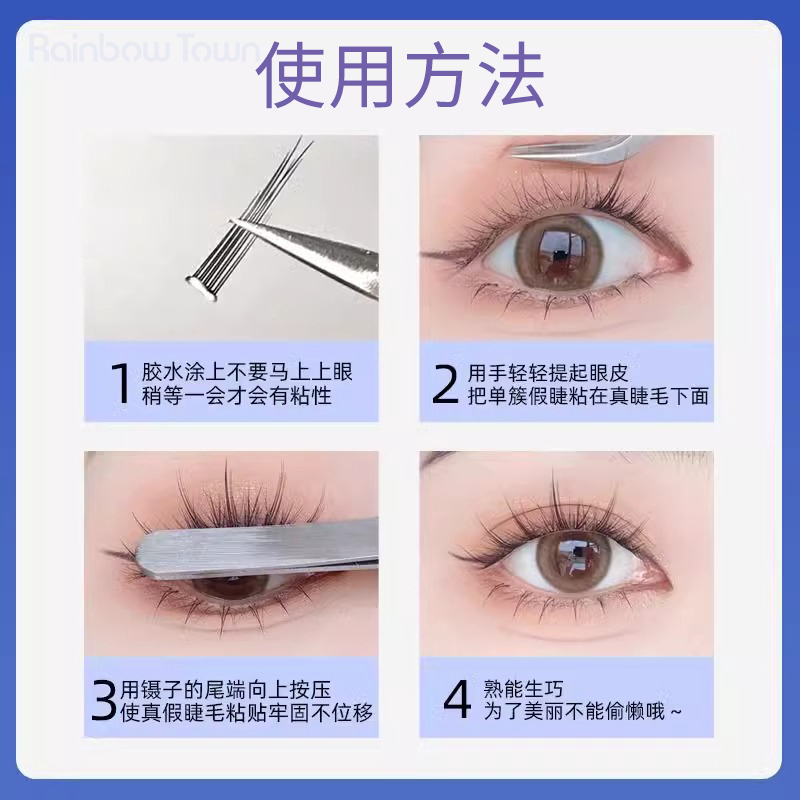 Rainbow Town

使用方法

1 胶水涂上不要马上上眼
稍等一会才会有粘性

2 用手轻轻提起眼皮
把单簇假睫粘在真睫毛下面

3 用镊子的尾端向上按压
使真假睫毛粘贴牢固不位移

4 熟能生巧
为了美丽不能偷懒哦~