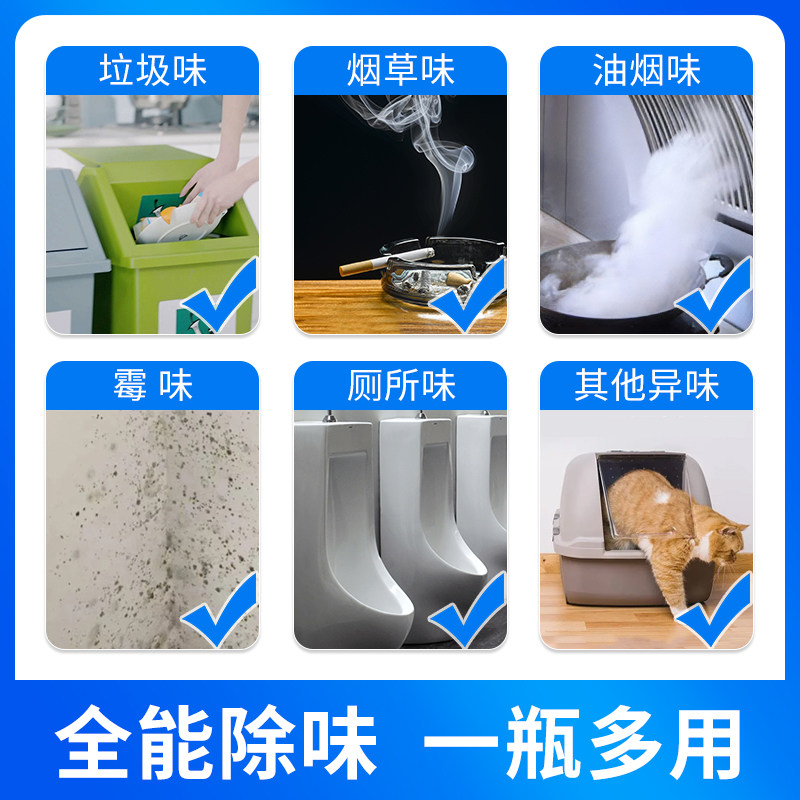 垃圾味

烟草味

油烟味

霉 味

厕所味

其他异味

全能除味 一瓶多用