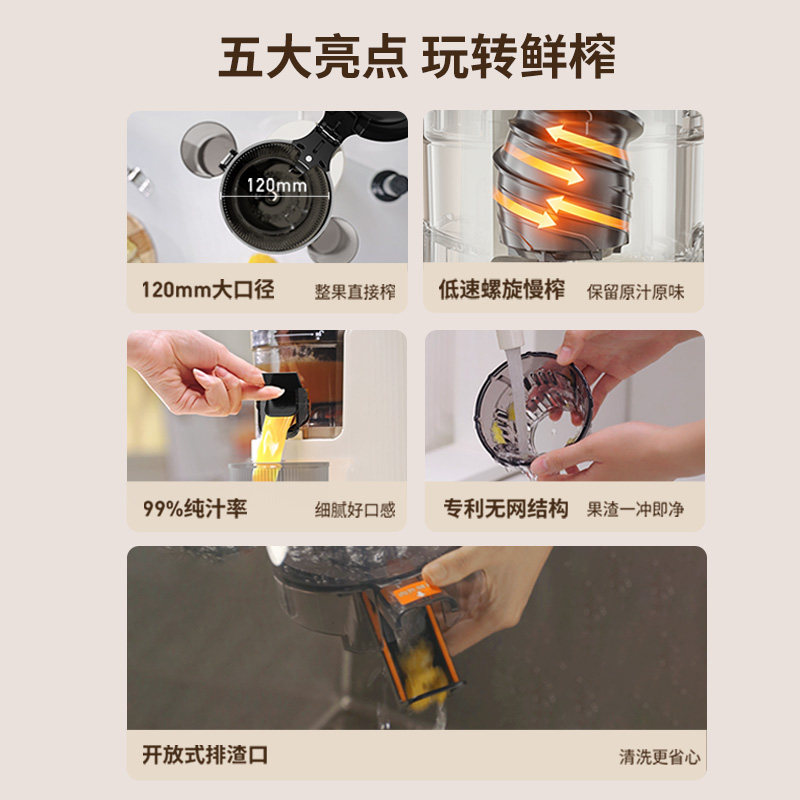 五大亮点 玩转鲜榨

120mm

120mm大口径 整果直接榨

低速螺旋慢榨 保留原汁原味

99%纯汁率 细腻好口感

专利无网结构 果渣一冲即净

开放式排渣口 清洗更省心