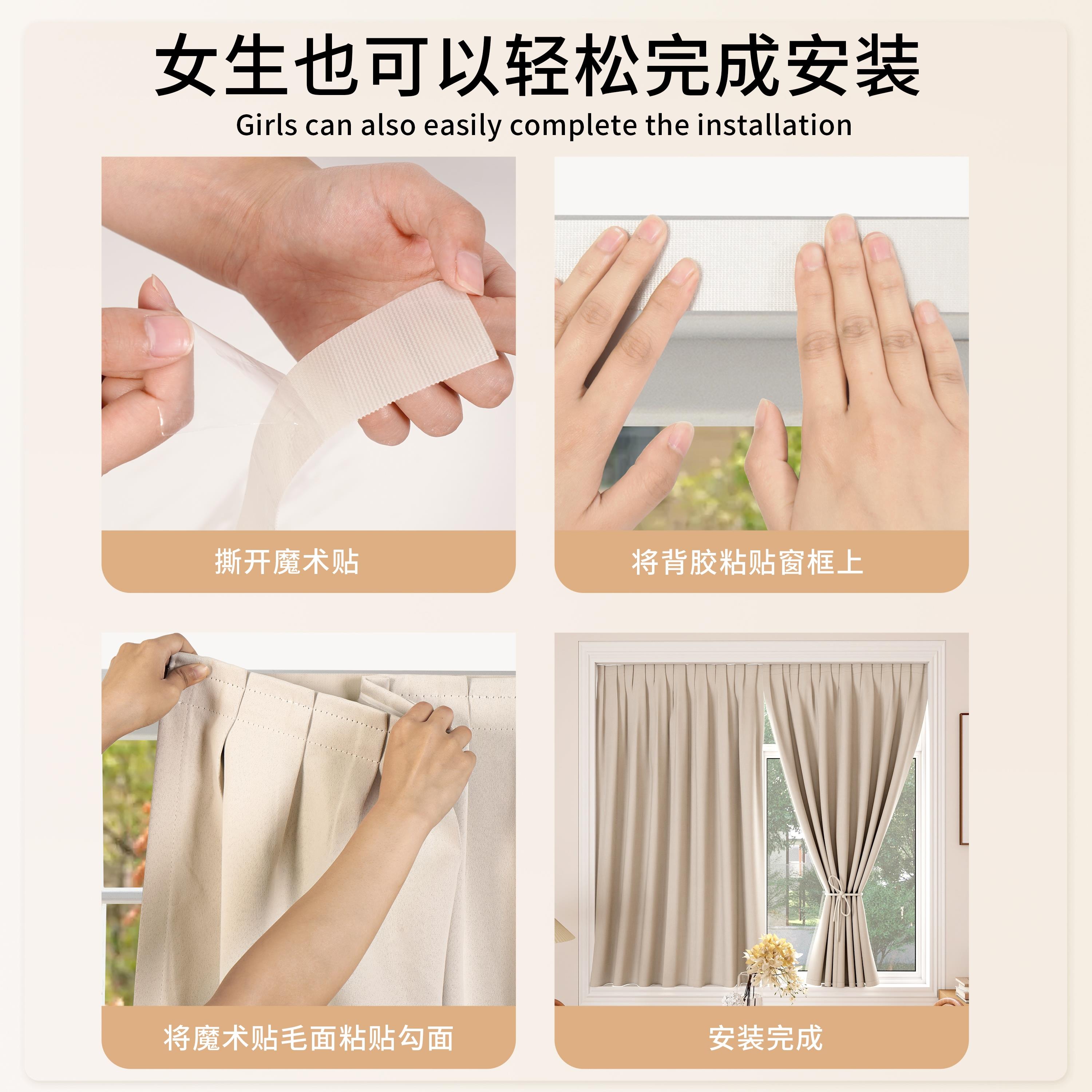 女生也可以轻松完成安装

Girls can also easily complete the installation

撕开魔术贴

将背胶粘贴窗框上

将魔术贴毛面粘贴勾面

安装完成