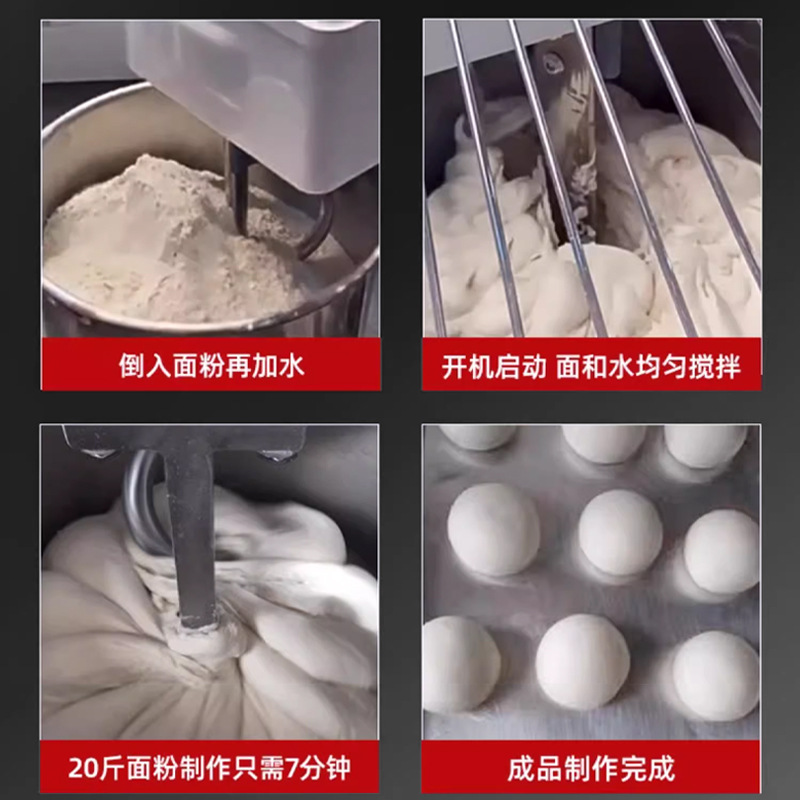 倒入面粉再加水

开机启动 面和水均匀搅拌

20斤面粉制作只需7分钟

成品制作完成