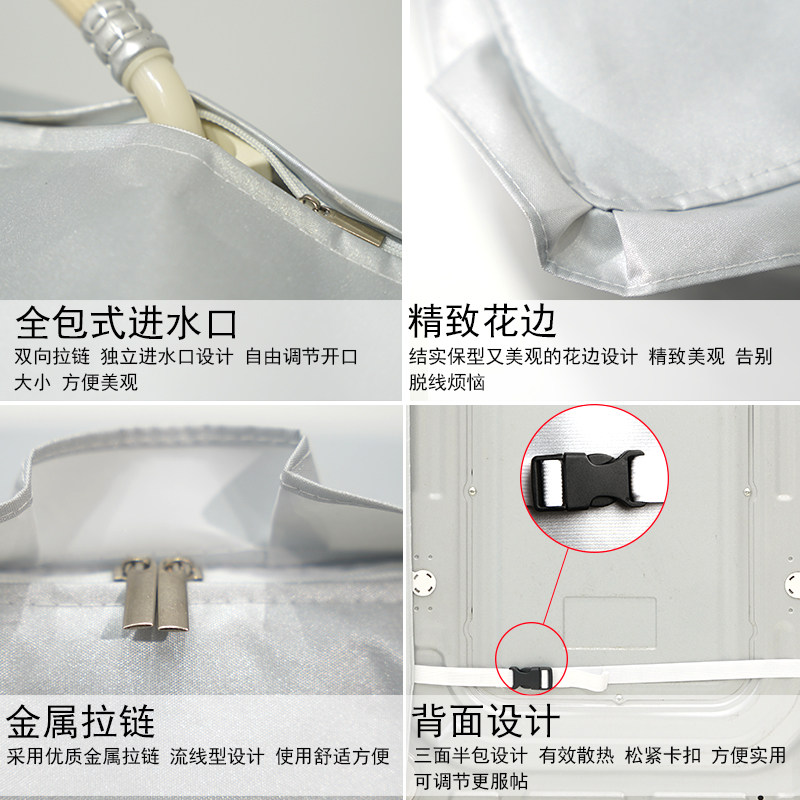 全包式进水口
双向拉链 独立进水口设计 自由调节开口大小 方便美观

精致花边
结实保型又美观的花边设计 精致美观 告别脱线烦恼

金属拉链
采用优质金属拉链 流线型设计 使用舒适方便

背面设计
三面半包设计 有效散热 松紧卡扣 方便实用 可调节更服帖