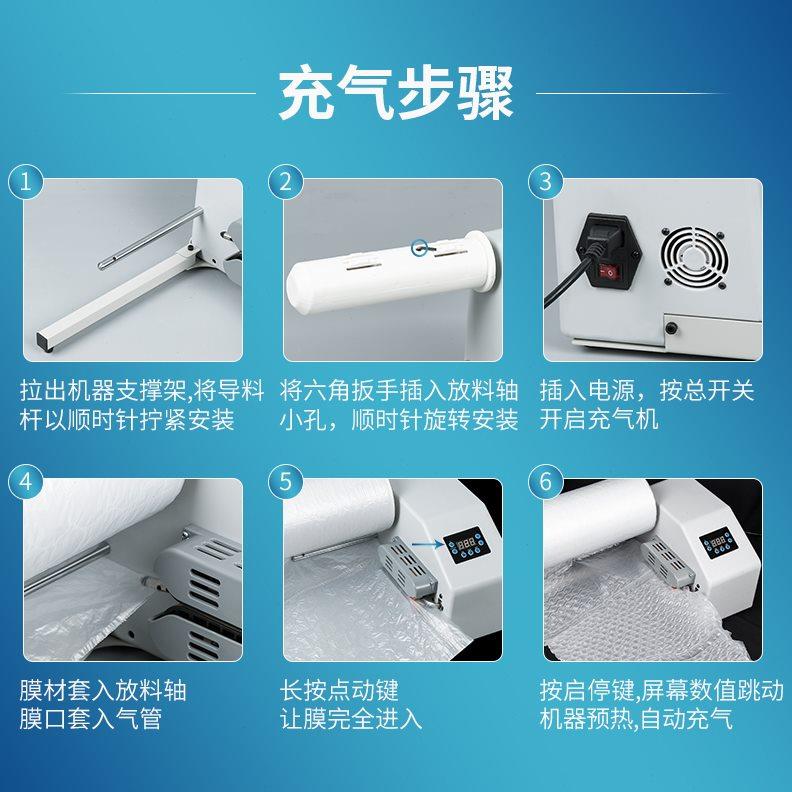 充气步骤

1
拉出机器支撑架,将导料杆以顺时针拧紧安装

2
将六角扳手插入放料轴小孔，顺时针旋转安装

3
插入电源，按总开关开启充气机

4
膜材套入放料轴
膜口套入气管

5
长按点动键
让膜完全进入

6
按启停键,屏幕数值跳动
机器预热,自动充气