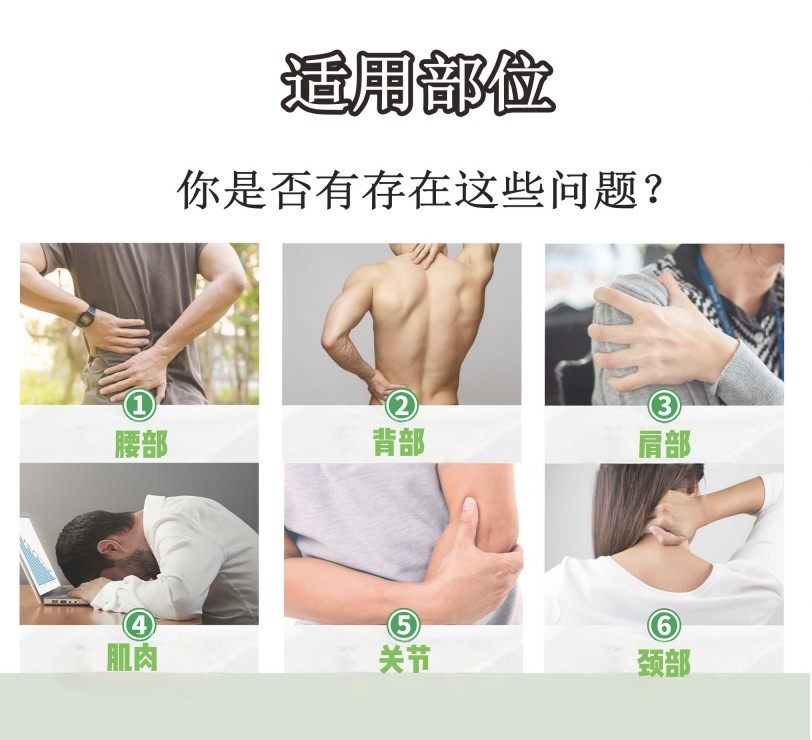 适用部位

你是否有存在这些问题?

①
腰部

②
背部

③
肩部

④
肌肉

⑤
关节

⑥
颈部