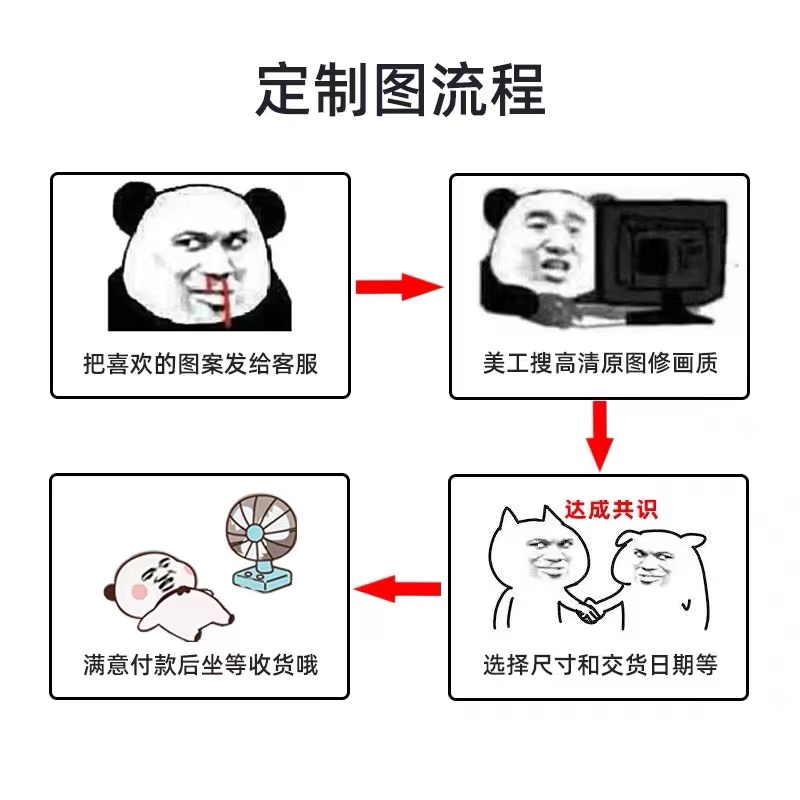 定制图流程

把喜欢的图案发给客服

美工搜高清原图修画质

达成共识

选择尺寸和交货日期等

满意付款后坐等收货哦