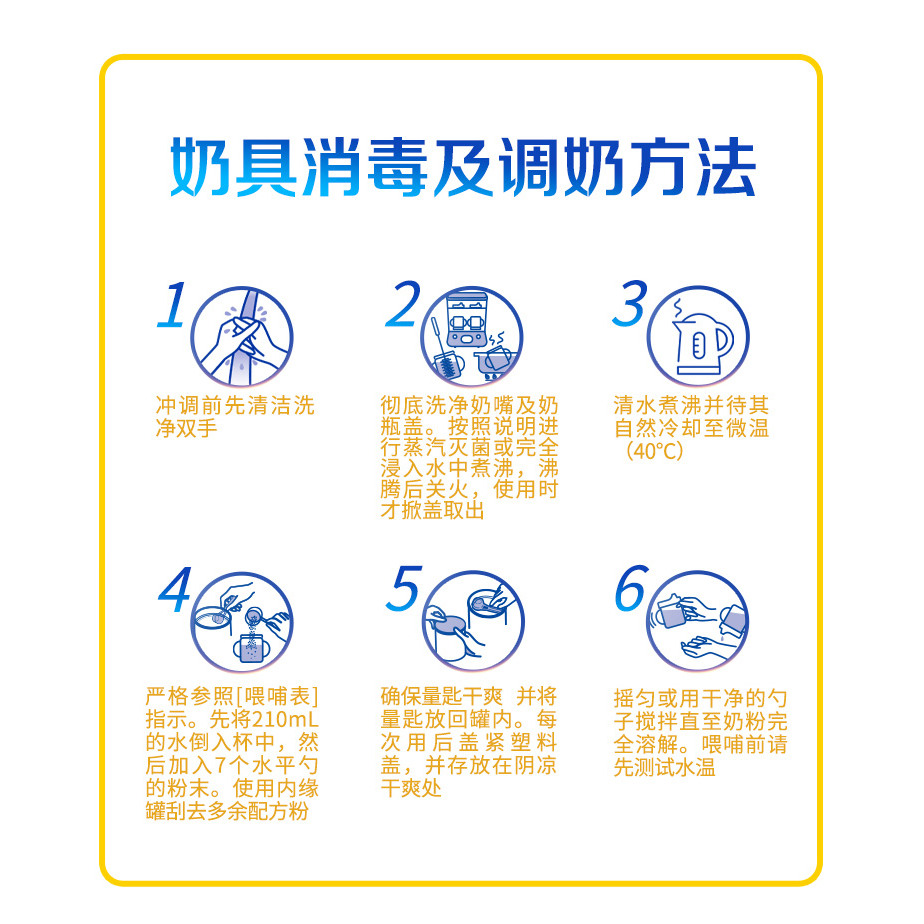 奶具消毒及调奶方法

1
冲调前先清洁洗净双手

2
彻底洗净奶嘴及奶瓶盖。按照说明进行蒸汽灭菌或完全浸入水中煮沸，沸腾后关火，使用时才掀盖取出

3
清水煮沸并待其自然冷却至微温（40°C）

4
严格参照[喂哺表]指示。先将210mL的水倒入杯中，然后加入7个水平勺的粉末。使用内缘罐刮去多余配方粉

5
确保量匙干爽 并将量匙放回罐内。每次用后盖紧塑料盖，并存放在阴凉干爽处

6
摇匀或用干净的勺子搅拌直至奶粉完全溶解。喂哺前请先测试水温