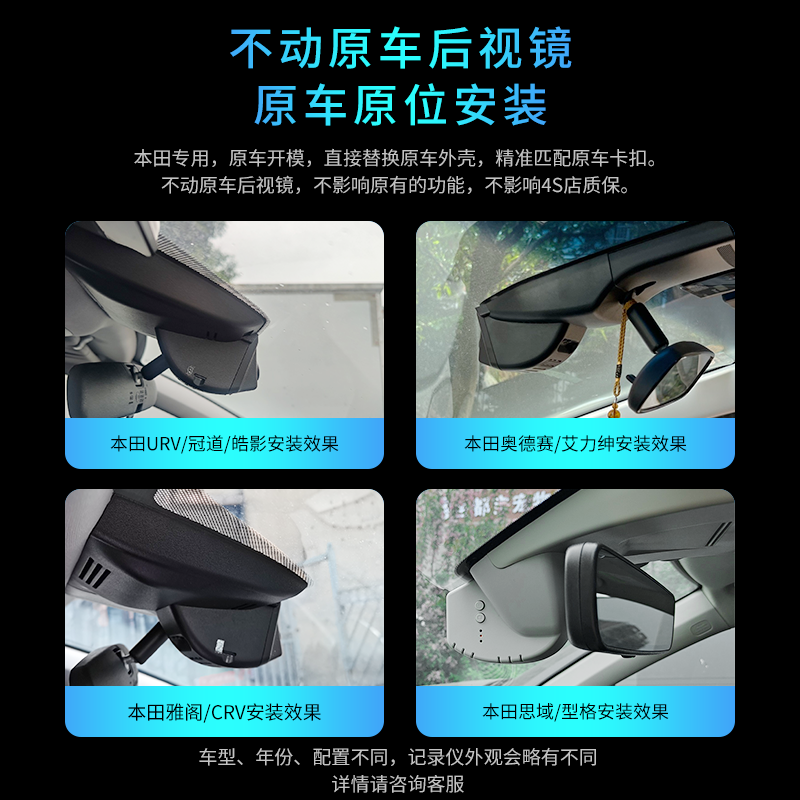 不动原车后视镜
原车原位安装

本田专用，原车开模，直接替换原车外壳，精准匹配原车卡扣。
不动原车后视镜，不影响原有的功能，不影响4S店质保。

本田URV/冠道/皓影安装效果

本田奥德赛/艾力绅安装效果

本田雅阁/CRV安装效果

本田思域/型格安装效果

车型、年份、配置不同，记录仪外观会略有不同
详情请咨询客服