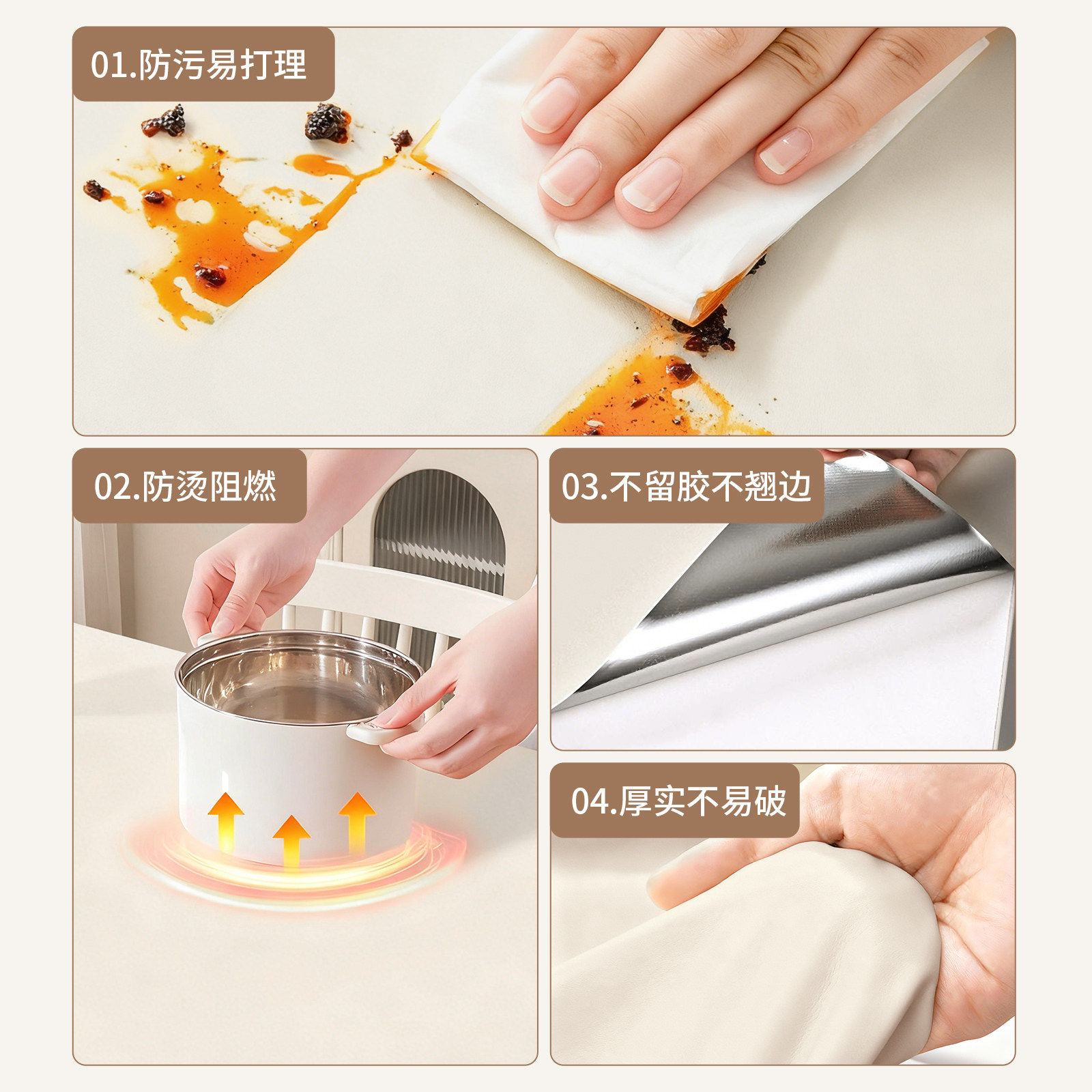 01.防污易打理

02.防烫阻燃

03.不留胶不翘边

04.厚实不易破