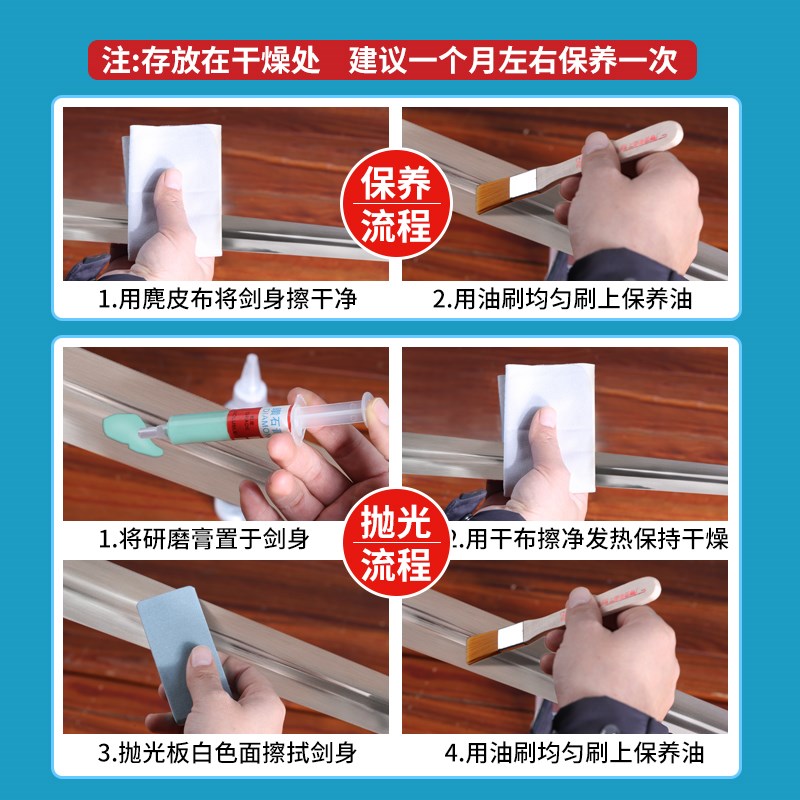 注:存放在干燥处 建议一个月左右保养一次

保养流程

1.用麂皮布将剑身擦干净

2.用油刷均匀刷上保养油

抛光流程

1.将研磨膏置于剑身

2.用干布擦净发热保持干燥

3.抛光板白色面擦拭剑身

4.用油刷均匀刷上保养油