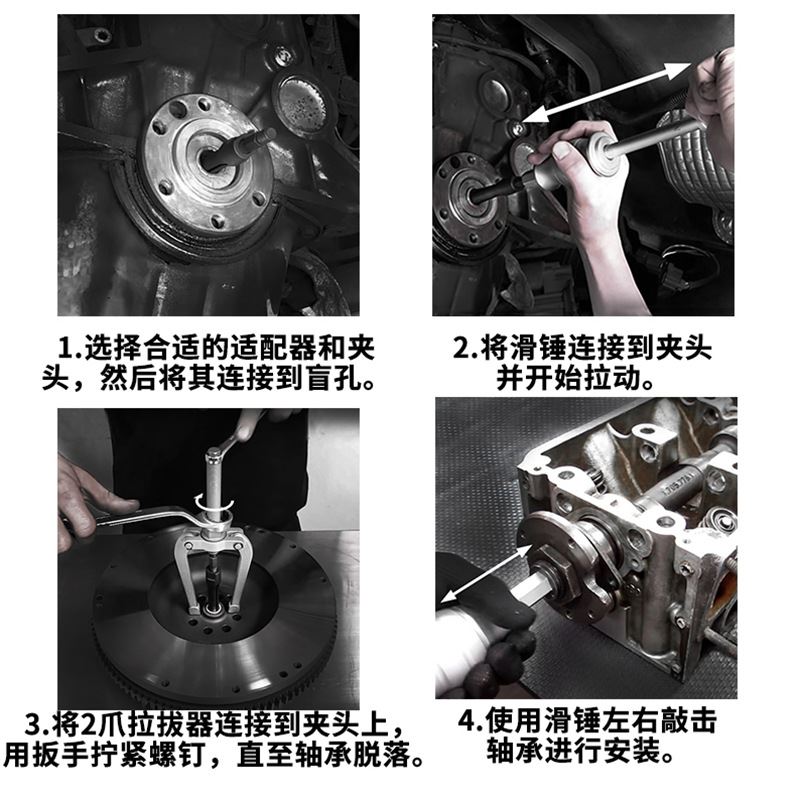 1.选择合适的适配器和夹头，然后将其连接到盲孔。

2.将滑锤连接到夹头并开始拉动。

3.将2爪拉拔器连接到夹头上，用扳手拧紧螺钉，直至轴承脱落。

4.使用滑锤左右敲击轴承进行安装。