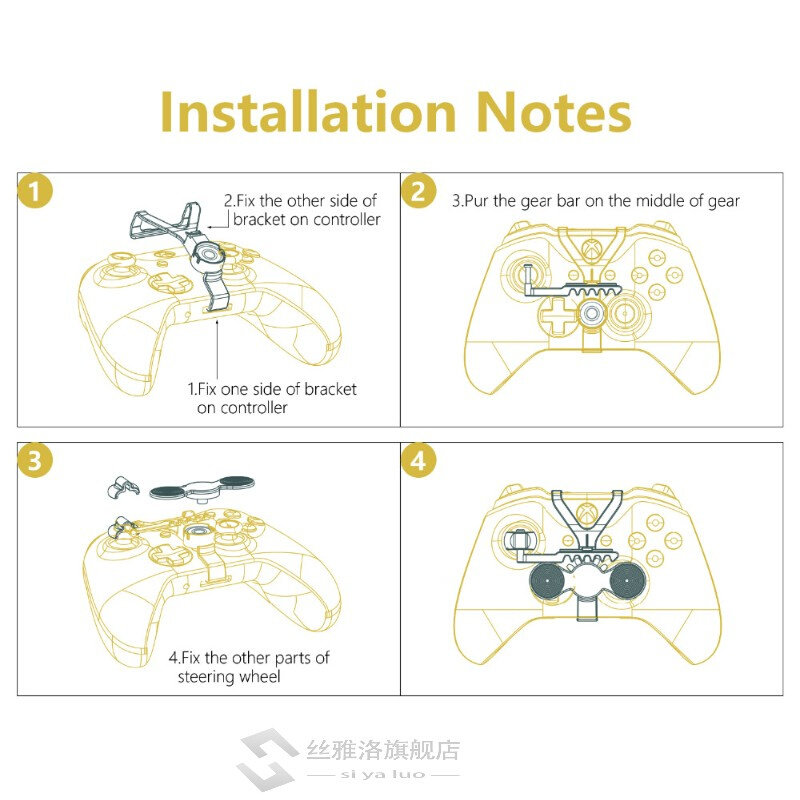 Installation Notes

1

2.Fix the other side of bracket on controller

1.Fix one side of bracket on controller

2

3.Pur the gear bar on the middle of gear

3

4.Fix the other parts of steering wheel

4

丝雅洛旗舰店
si ya luo