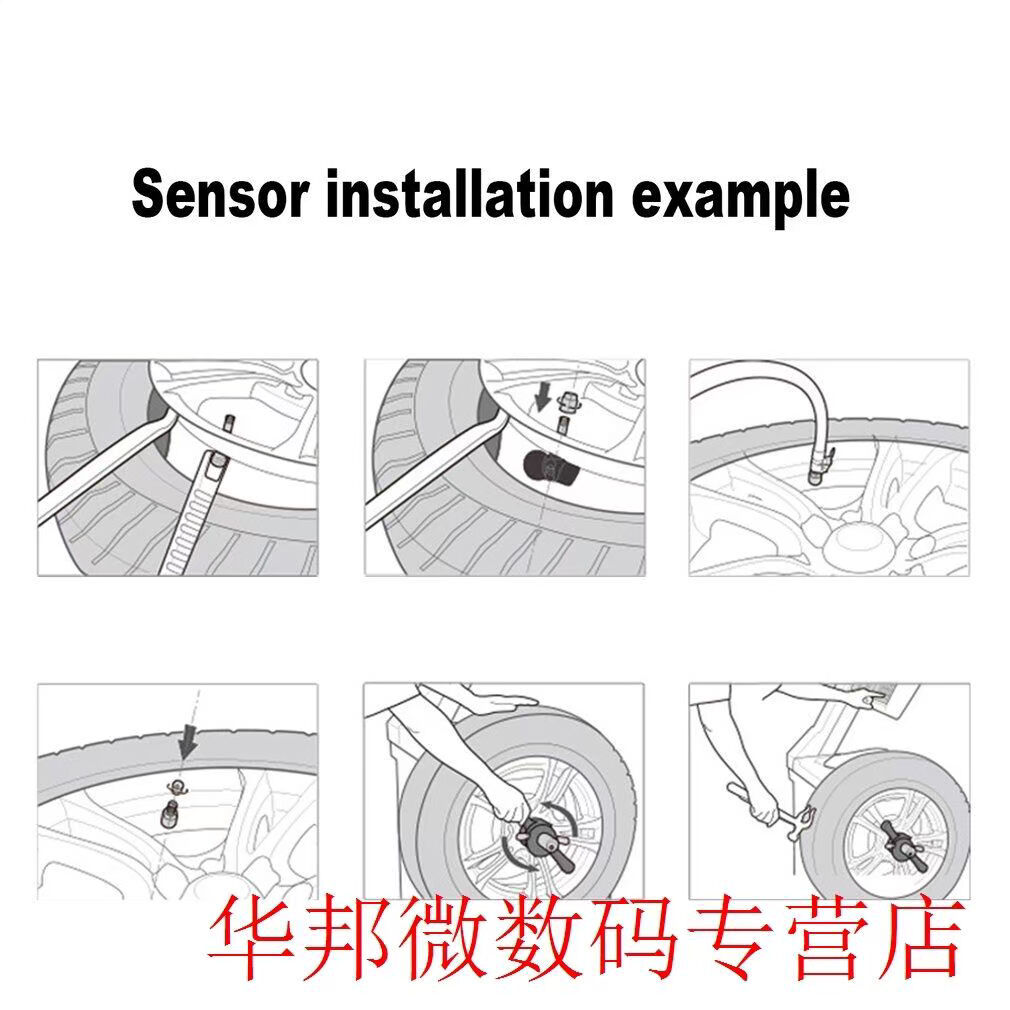 Sensor installation example

华邦微数码专营店