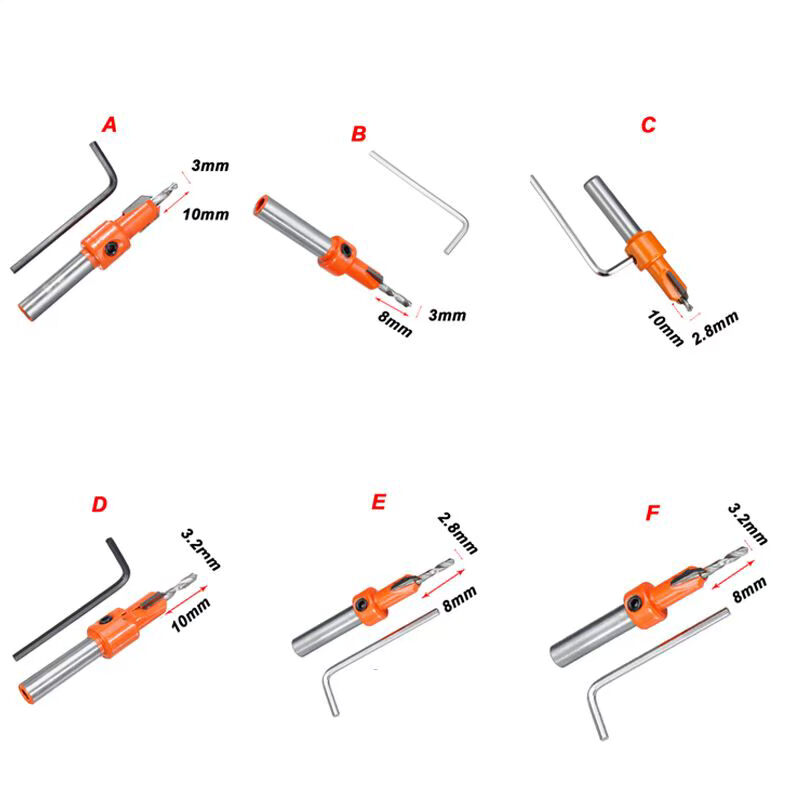 A
3mm
10mm

B
8mm
3mm

C
10mm
2.8mm

D
3.2mm
10mm

E
2.8mm
8mm

F
3.2mm
8mm