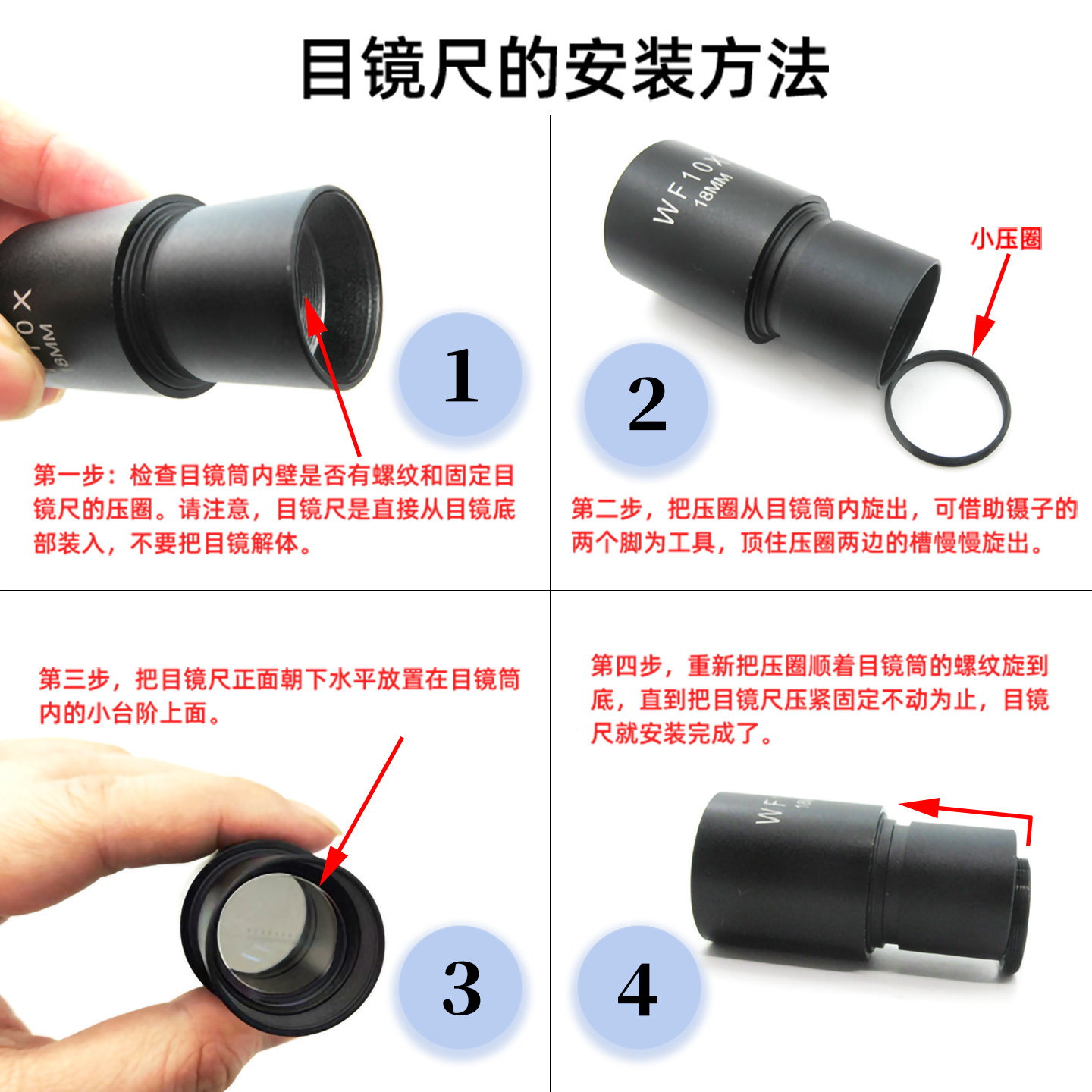 目镜尺的安装方法

0X
18MM

1

第一步：检查目镜筒内壁是否有螺纹和固定目镜尺的压圈。请注意，目镜尺是直接从目镜底部装入，不要把目镜解体。

WF10X
18MM

小压圈

2

第二步，把压圈从目镜筒内旋出，可借助镊子的两个脚为工具，顶住压圈两边的槽慢慢旋出。

第三步，把目镜尺正面朝下水平放置在目镜筒内的小台阶上面。

3

第四步，重新把压圈顺着目镜筒的螺纹旋到底，直到把目镜尺压紧固定不动为止，目镜尺就安装完成了。

WF

4