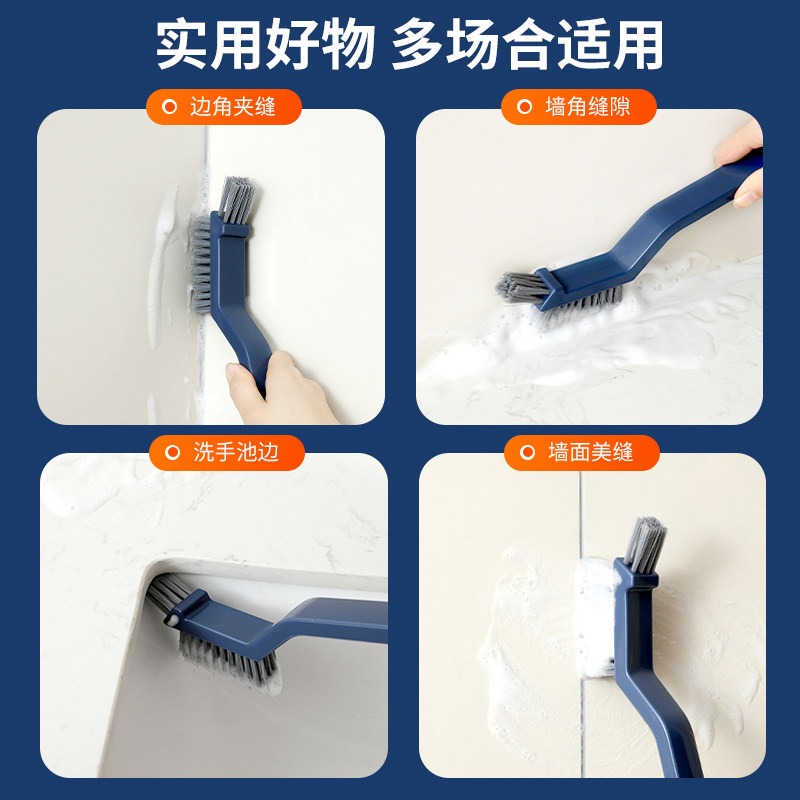 实用好物 多场合适用

边角夹缝

墙角缝隙

洗手池边

墙面美缝