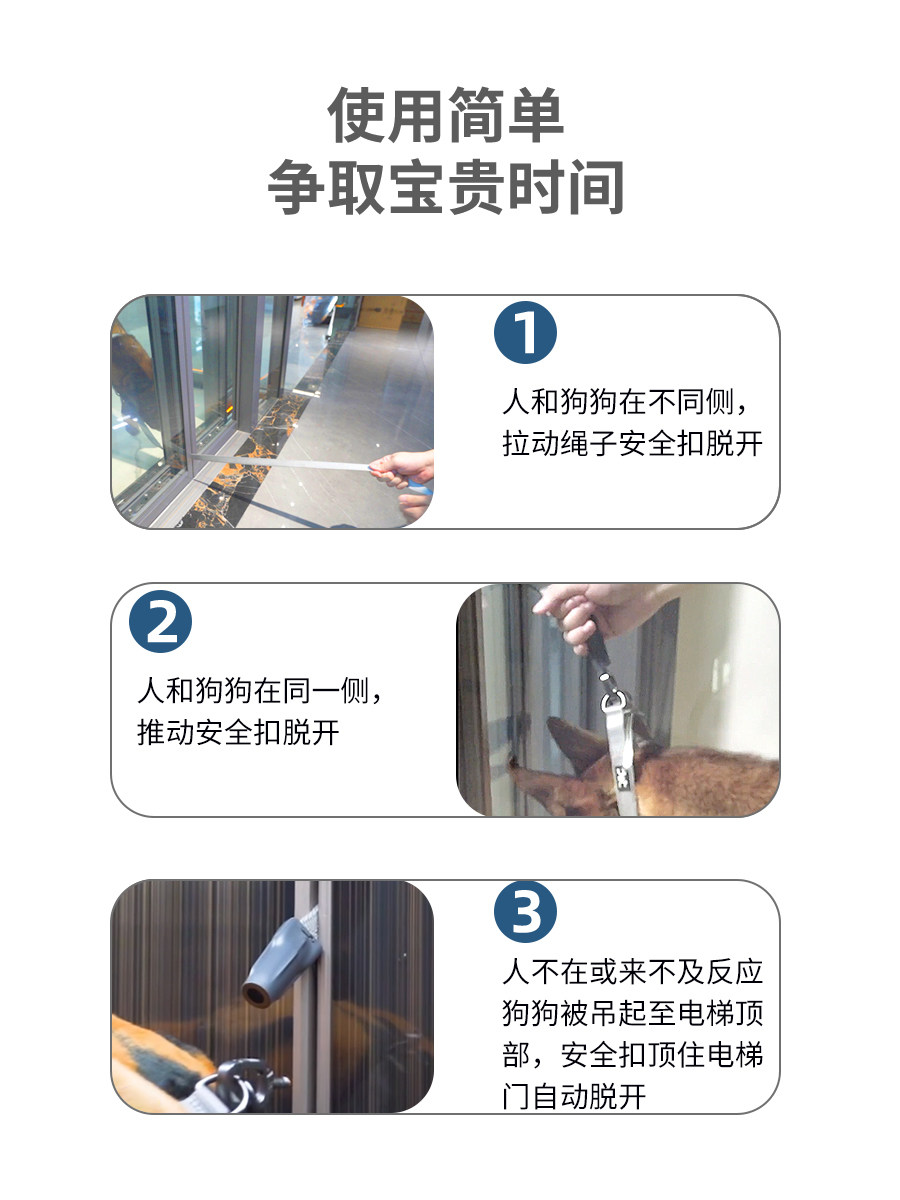 使用简单
争取宝贵时间

1
人和狗狗在不同侧，拉动绳子安全扣脱开

2
人和狗狗在同一侧，推动安全扣脱开

3
人不在或来不及反应狗狗被吊起至电梯顶部，安全扣顶住电梯门自动脱开