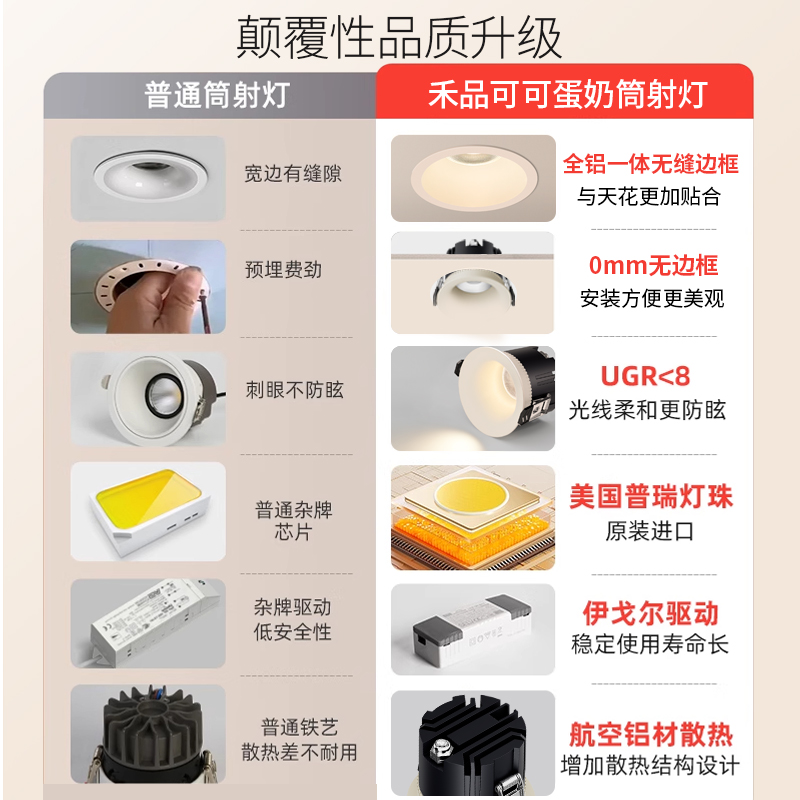 颠覆性品质升级

普通筒射灯

宽边有缝隙

预埋费劲

刺眼不防眩

普通杂牌芯片

杂牌驱动低安全性

普通铁艺散热差不耐用

禾品可可蛋奶筒射灯

全铝一体无缝边框
与天花更加贴合

0mm无边框
安装方便更美观

UGR<8
光线柔和更防眩

美国普瑞灯珠
原装进口

伊戈尔驱动
稳定使用寿命长

航空铝材散热
增加散热结构设计