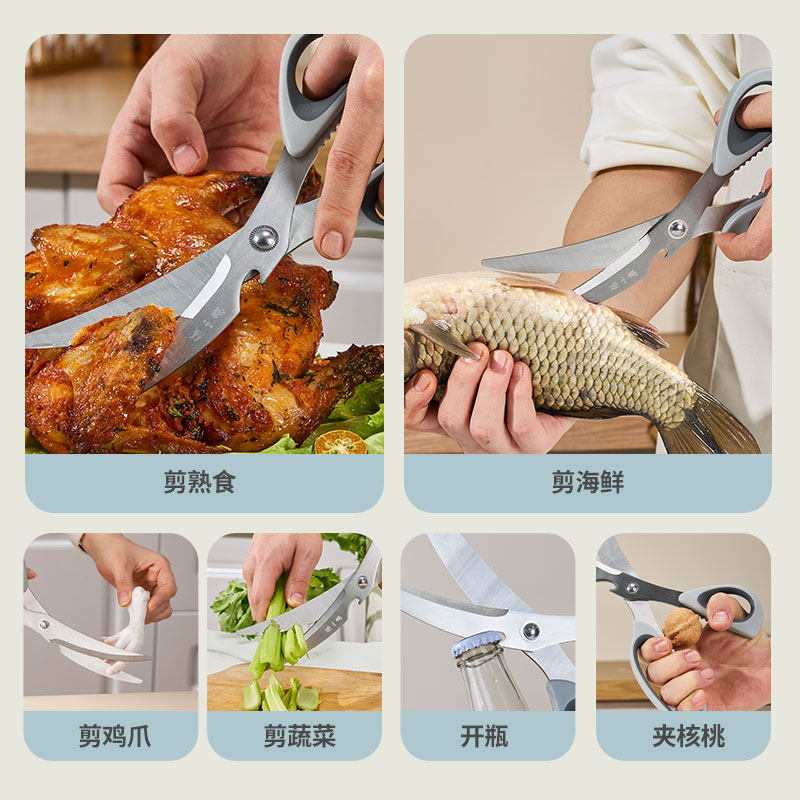 剪熟食

剪海鲜

剪鸡爪

剪蔬菜

开瓶

夹核桃