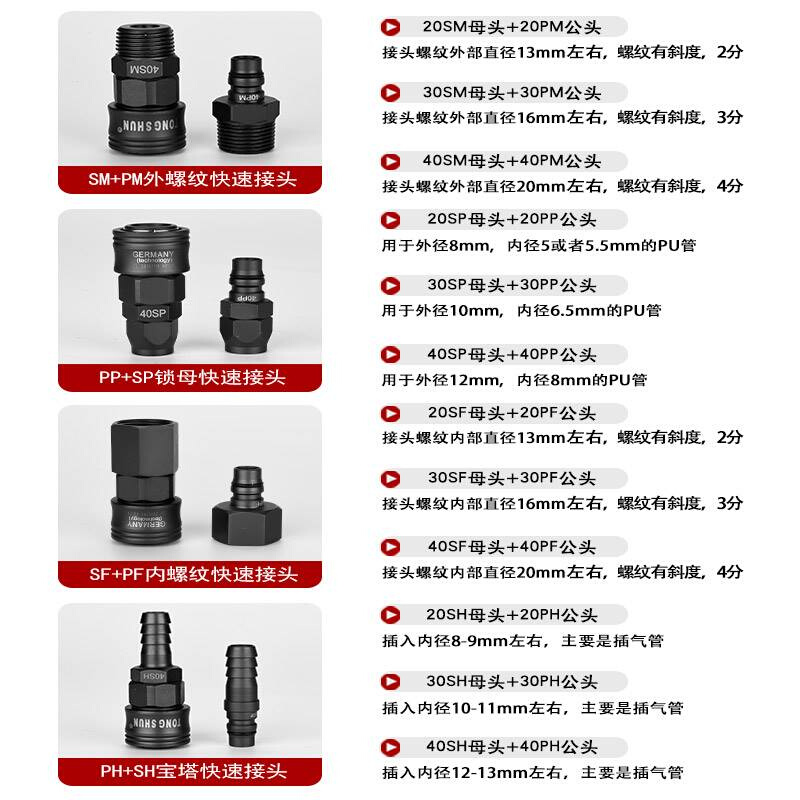 40SM
TONG SHUN
40PM
SM+PM外螺纹快速接头

20SM母头+20PM公头
接头螺纹外部直径13mm左右，螺纹有斜度，2分

30SM母头+30PM公头
接头螺纹外部直径16mm左右，螺纹有斜度，3分

40SM母头+40PM公头
接头螺纹外部直径20mm左右，螺纹有斜度，4分

GERMANY
(technology)
40SP
40PP
PP+SP锁母快速接头

20SP母头+20PP公头
用于外径8mm，内径5或者5.5mm的PU管

30SP母头+30PP公头
用于外径10mm，内径6.5mm的PU管

40SP母头+40PP公头
用于外径12mm，内径8mm的PU管

GERMANY
(technology)
SF+PF内螺纹快速接头

20SF母头+20PF公头
接头螺纹内部直径13mm左右，螺纹有斜度，2分

30SF母头+30PF公头
接头螺纹内部直径16mm左右，螺纹有斜度，3分

40SF母头+40PF公头
接头螺纹内部直径20mm左右，螺纹有斜度，4分

40SH
TONG SHUN
PH+SH宝塔快速接头

20SH母头+20PH公头
插入内径8-9mm左右，主要是插气管

30SH母头+30PH公头
插入内径10-11mm左右，主要是插气管

40SH母头+40PH公头
插入内径12-13mm左右，主要是插气管