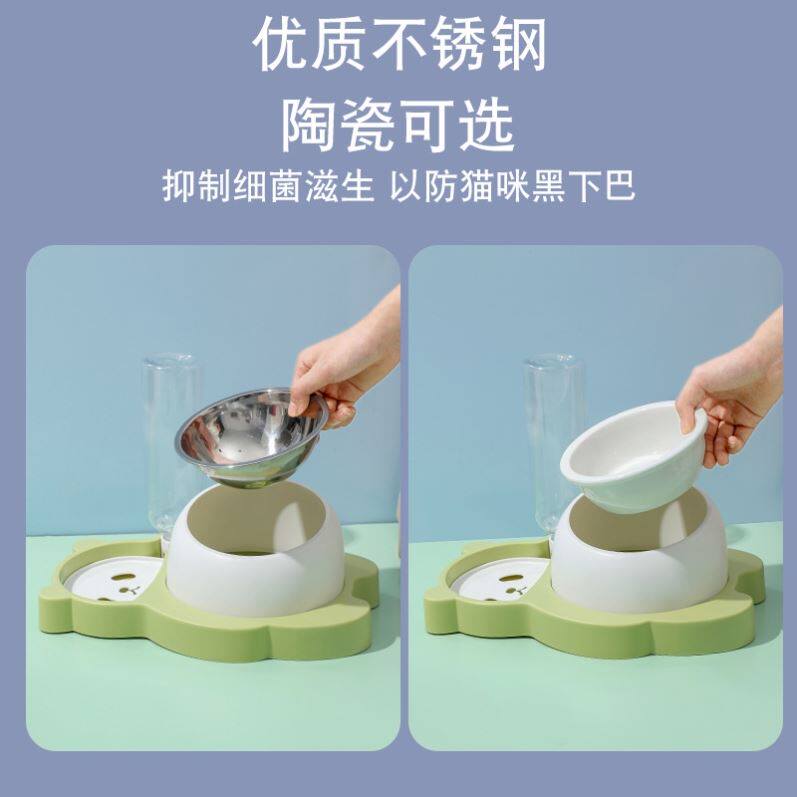 优质不锈钢
陶瓷可选

抑制细菌滋生 以防猫咪黑下巴