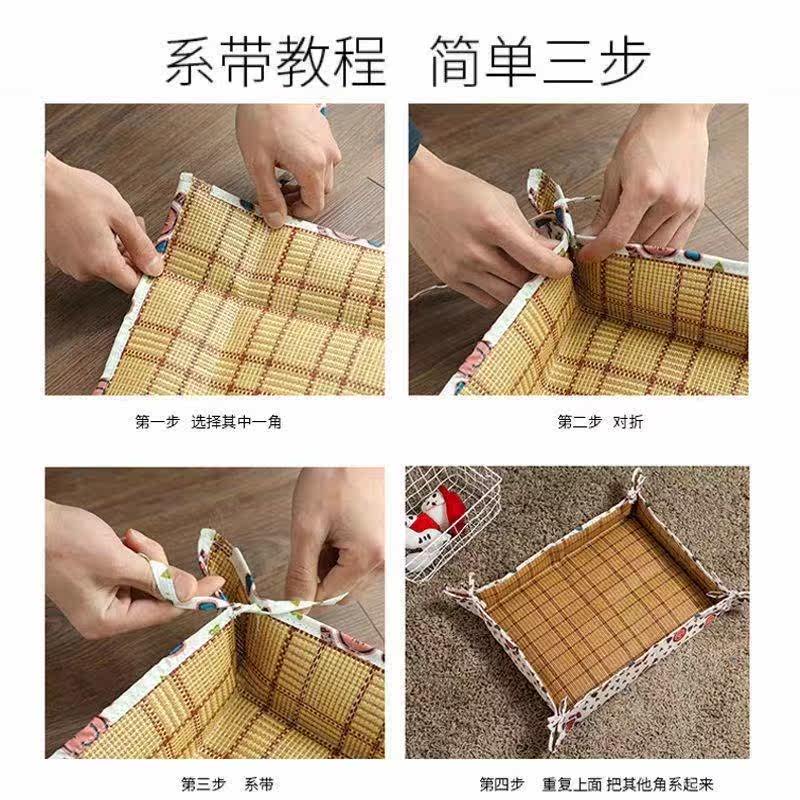 系带教程 简单三步

第一步 选择其中一角

第二步 对折

第三步 系带

第四步 重复上面 把其他角系起来