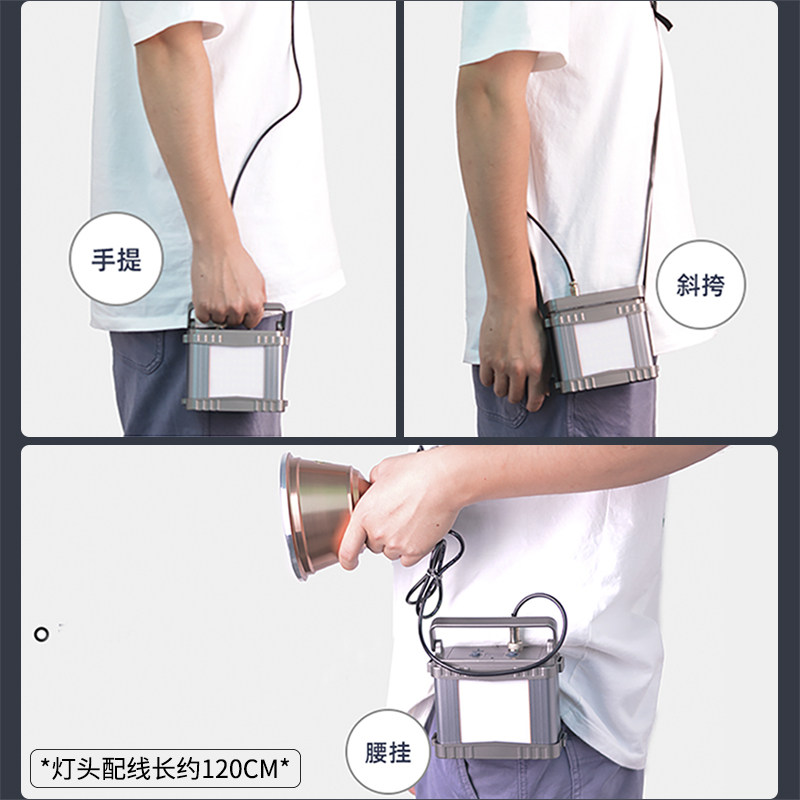 手提

斜挎

腰挂

*灯头配线长约120CM*