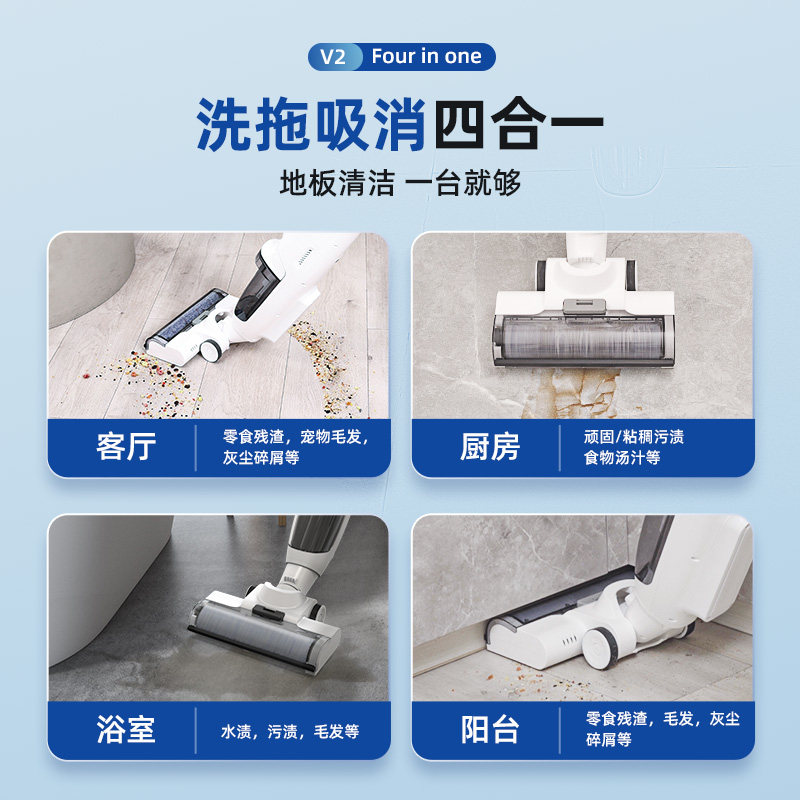 V2 Four in one

洗拖吸消四合一

地板清洁 一台就够

客厅
零食残渣，宠物毛发，灰尘碎屑等

厨房
顽固/粘稠污渍
食物汤汁等

浴室
水渍，污渍，毛发等

阳台
零食残渣，毛发，灰尘碎屑等