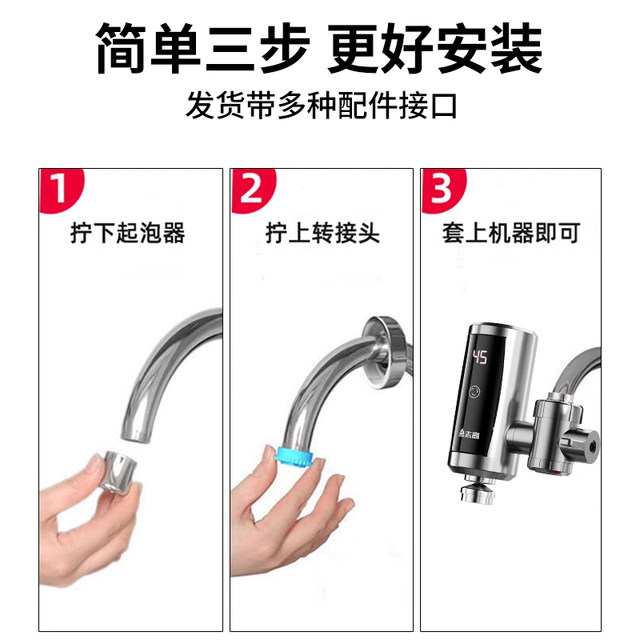 简单三步 更好安装

发货带多种配件接口

1
拧下起泡器

2
拧上转接头

3
套上机器即可

45

志高