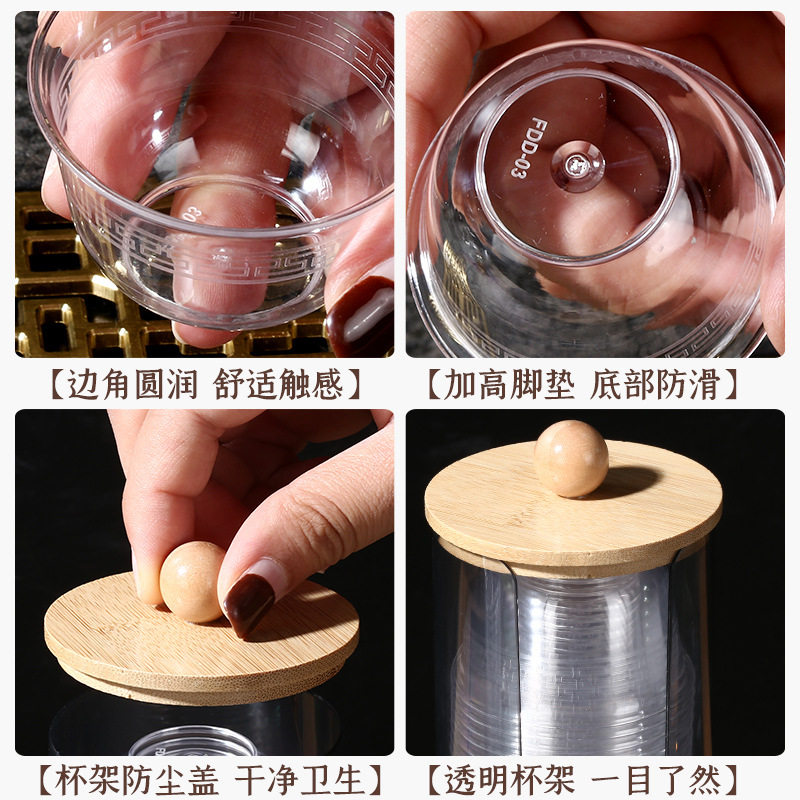 FDD-03

【边角圆润 舒适触感】

【加高脚垫 底部防滑】

【杯架防尘盖 干净卫生】

【透明杯架 一目了然】