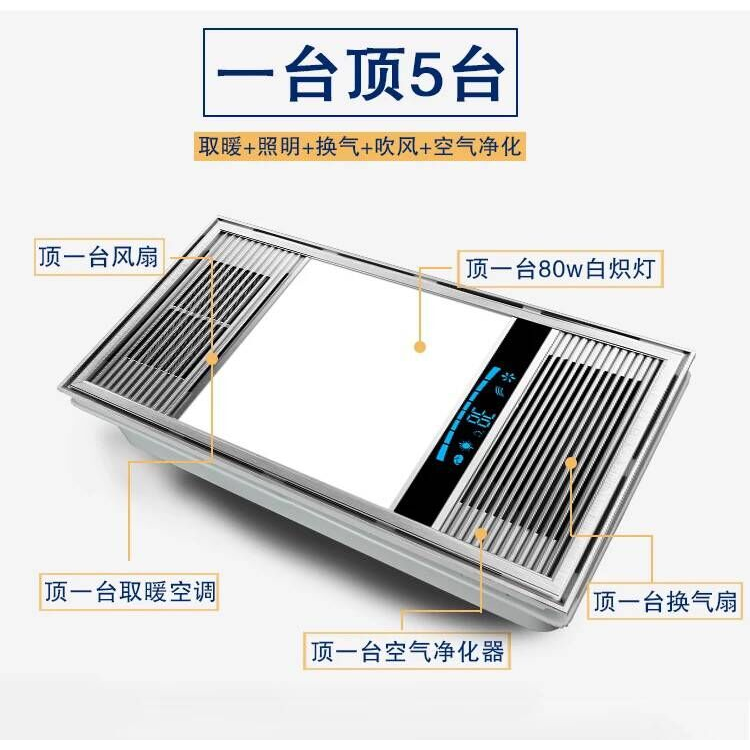 一台顶5台

取暖+照明+换气+吹风+空气净化

顶一台风扇

顶一台80w白炽灯

顶一台取暖空调

顶一台换气扇

顶一台空气净化器