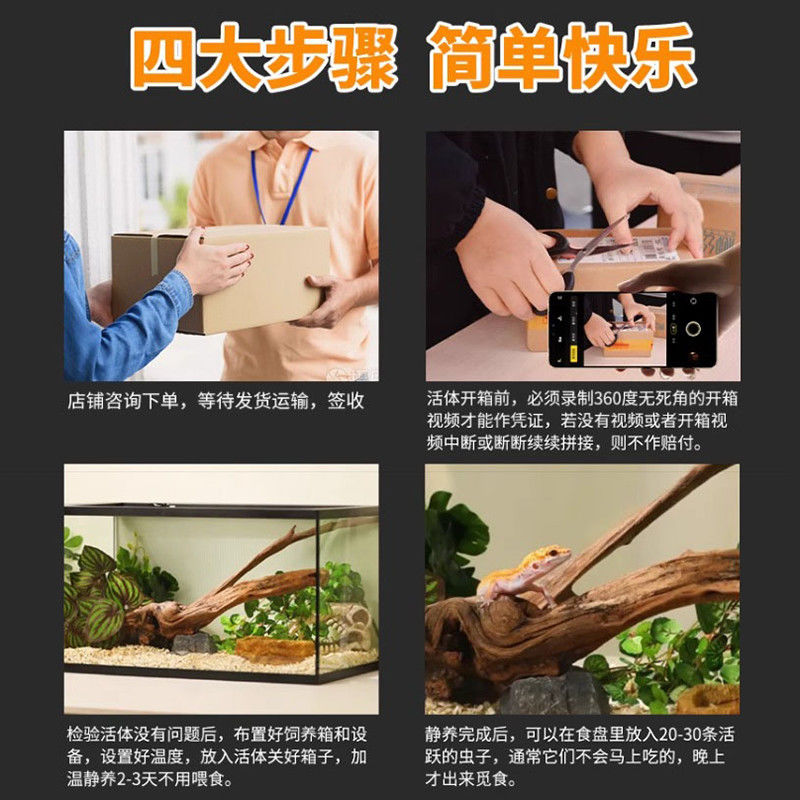 四大步骤 简单快乐

店铺咨询下单，等待发货运输，签收

活体开箱前，必须录制360度无死角的开箱视频才能作凭证，若没有视频或者开箱视频中断或断断续续拼接，则不作赔付。

检验活体没有问题后，布置好饲养箱和设备，设置好温度，放入活体关好箱子，加温静养2-3天不用喂食。

静养完成后，可以在食盘里放入20-30条活跃的虫子，通常它们不会马上吃的，晚上才出来觅食。