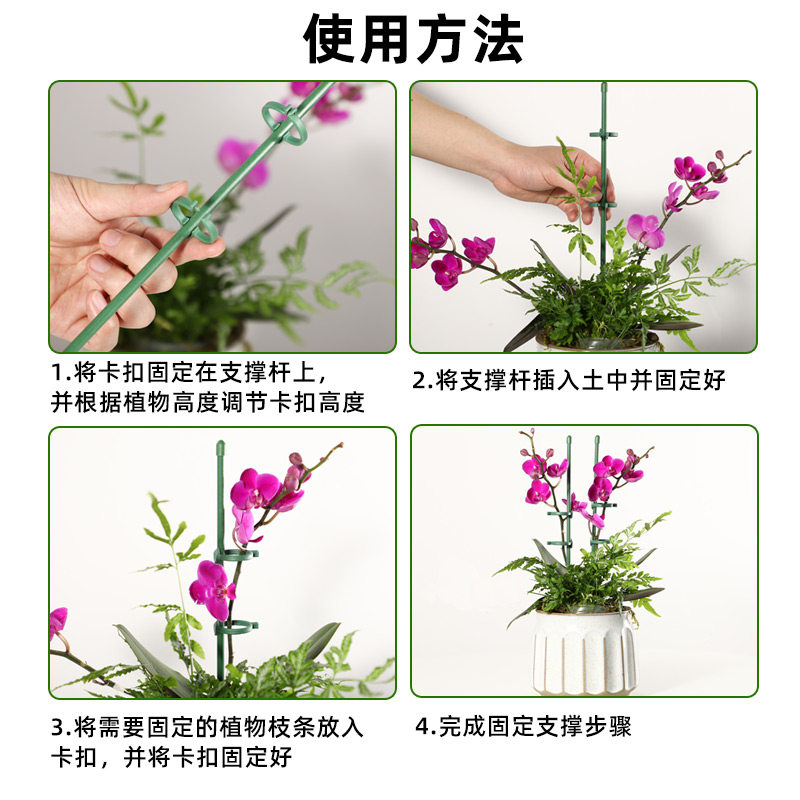 使用方法

1.将卡扣固定在支撑杆上，并根据植物高度调节卡扣高度

2.将支撑杆插入土中并固定好

3.将需要固定的植物枝条放入卡扣，并将卡扣固定好

4.完成固定支撑步骤