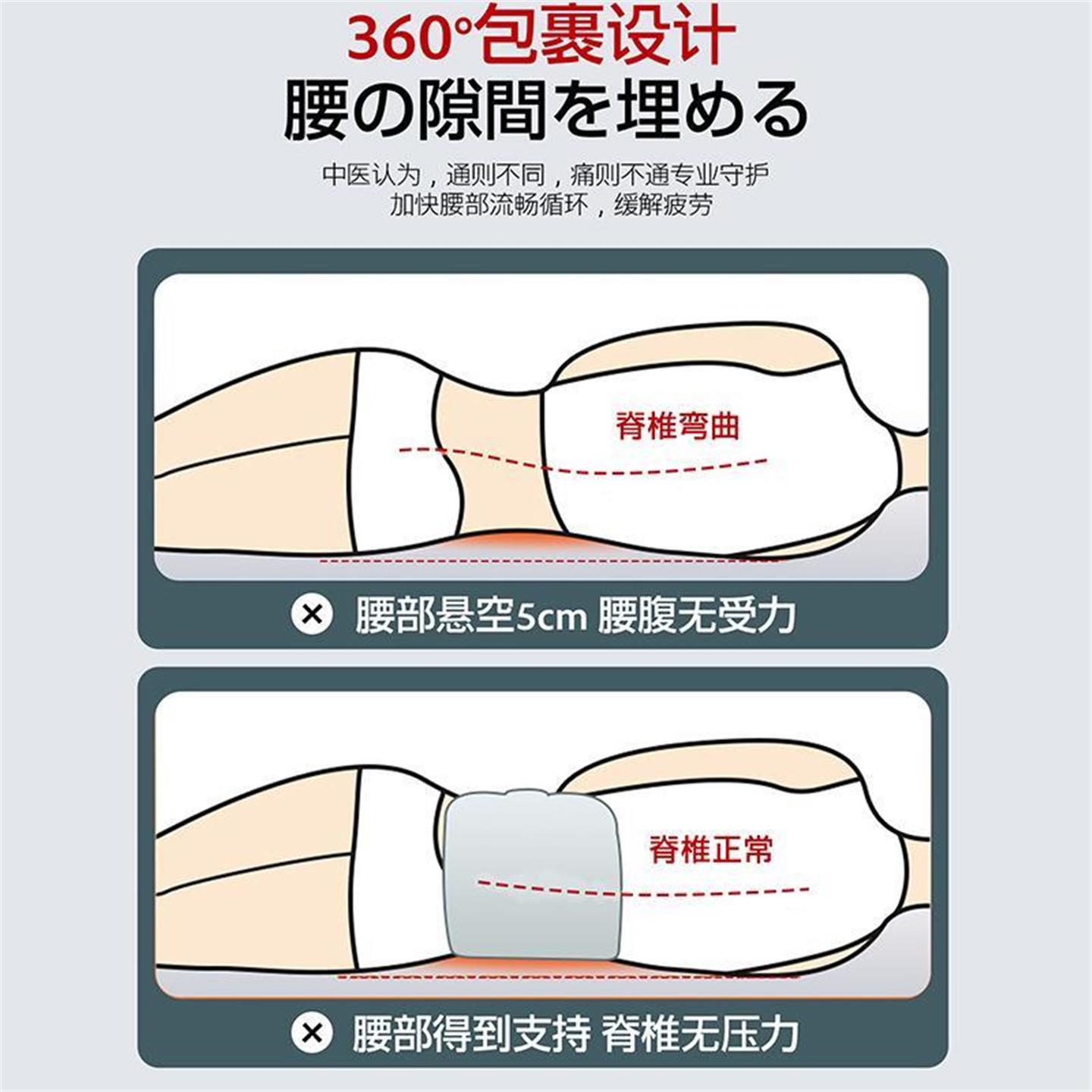 360°包裹设计
腰の隙間を埋める

中医认为，通则不同，痛则不通专业守护
加快腰部流畅循环，缓解疲劳

脊椎弯曲

× 腰部悬空5cm 腰腹无受力

脊椎正常

× 腰部得到支持 脊椎无压力