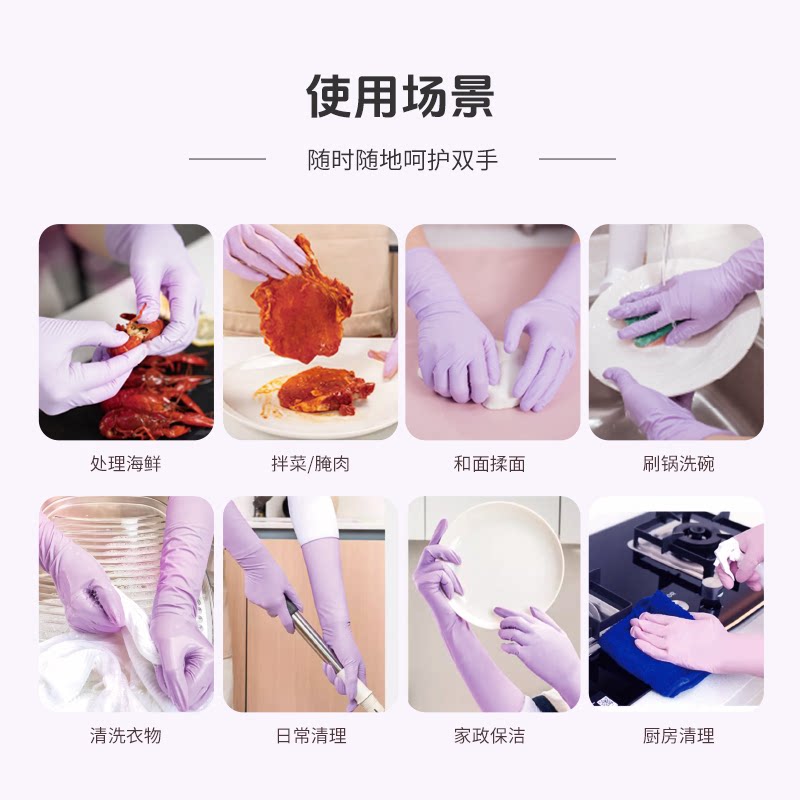 使用场景

随时随地呵护双手

处理海鲜

拌菜/腌肉

和面揉面

刷锅洗碗

清洗衣物

日常清理

家政保洁

厨房清理