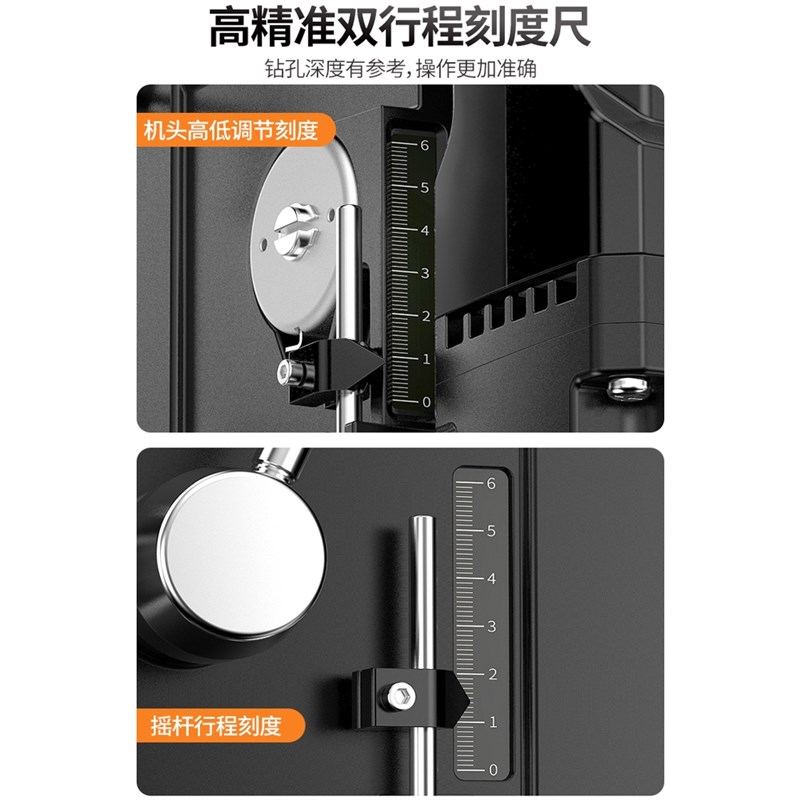 高精准双行程刻度尺

钻孔深度有参考，操作更加准确

机头高低调节刻度

6
5
4
3
2
1
0

6
5
4
3
2
1
0

摇杆行程刻度