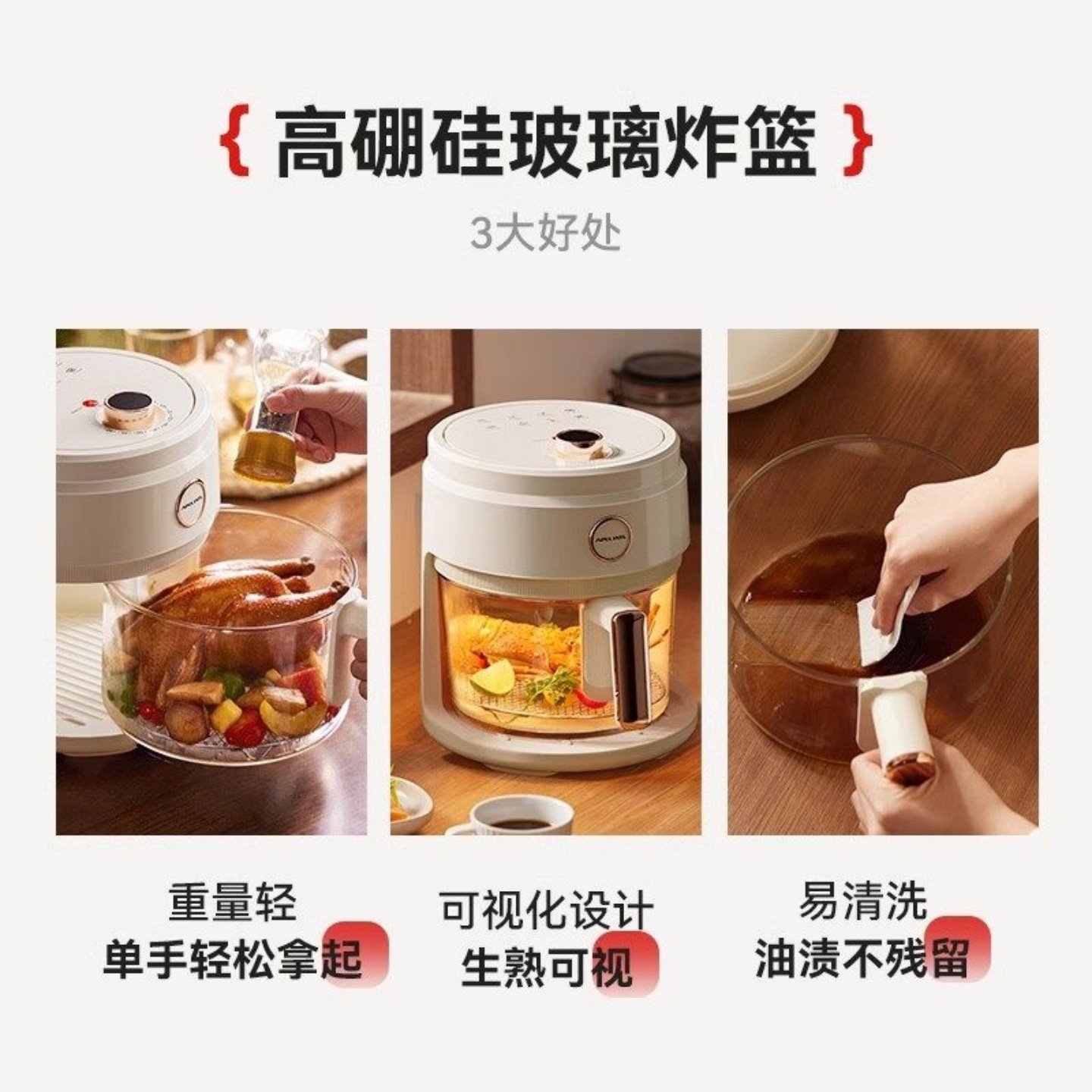 { 高硼硅玻璃炸篮 }

3大好处

重量轻
单手轻松拿起

可视化设计
生熟可视

易清洗
油渍不残留