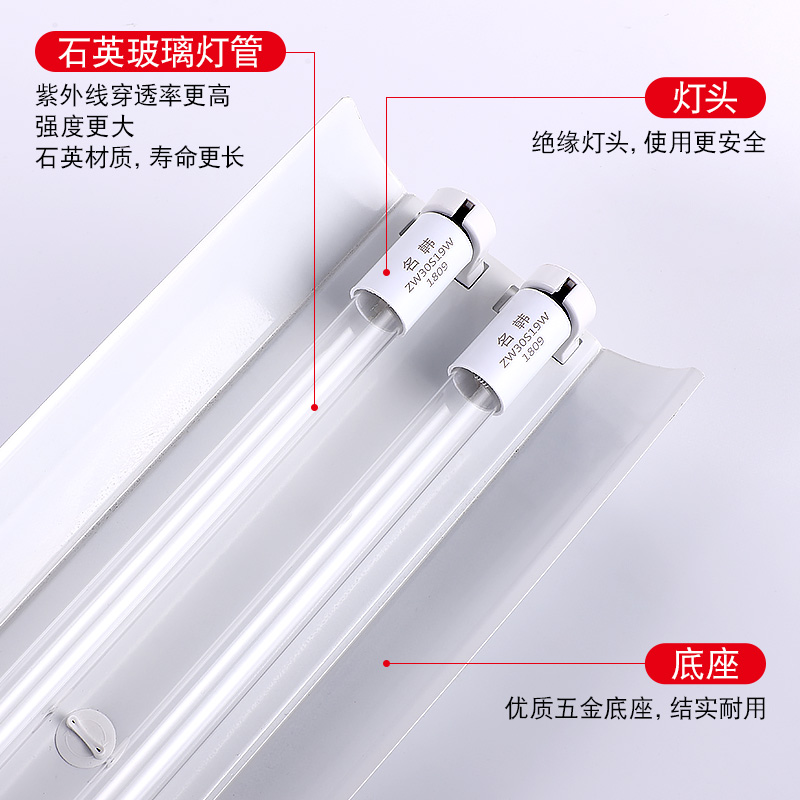 石英玻璃灯管

紫外线穿透率更高
强度更大
石英材质，寿命更长

灯头

绝缘灯头，使用更安全

名韩
ZW30S19W
1809

名韩
ZW30S19W
1809

底座

优质五金底座，结实耐用