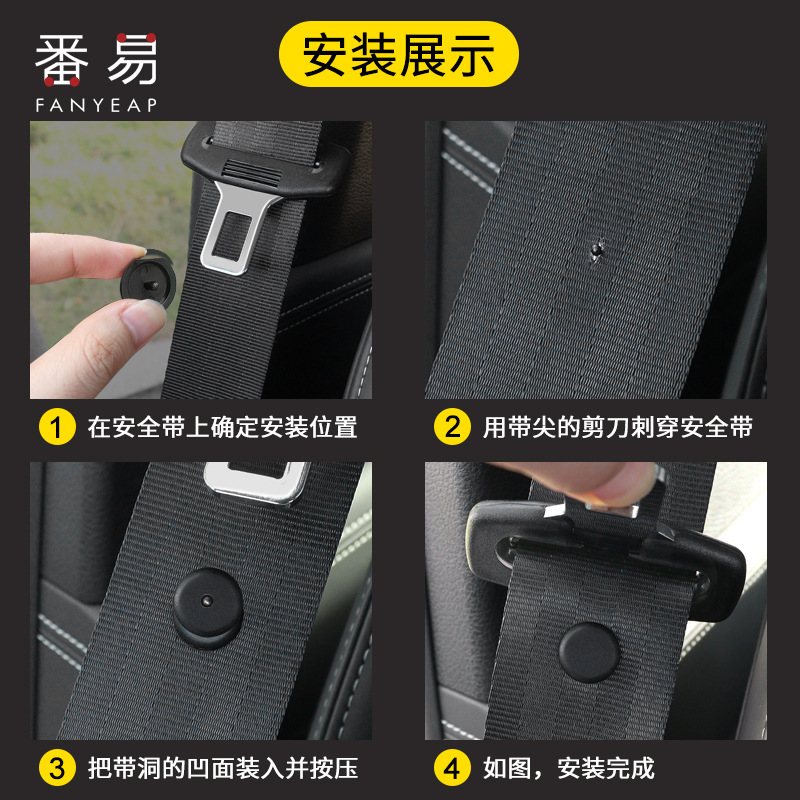 番易
FANYEAP

安装展示

1 在安全带上确定安装位置

2 用带尖的剪刀刺穿安全带

3 把带洞的凹面装入并按压

4 如图，安装完成